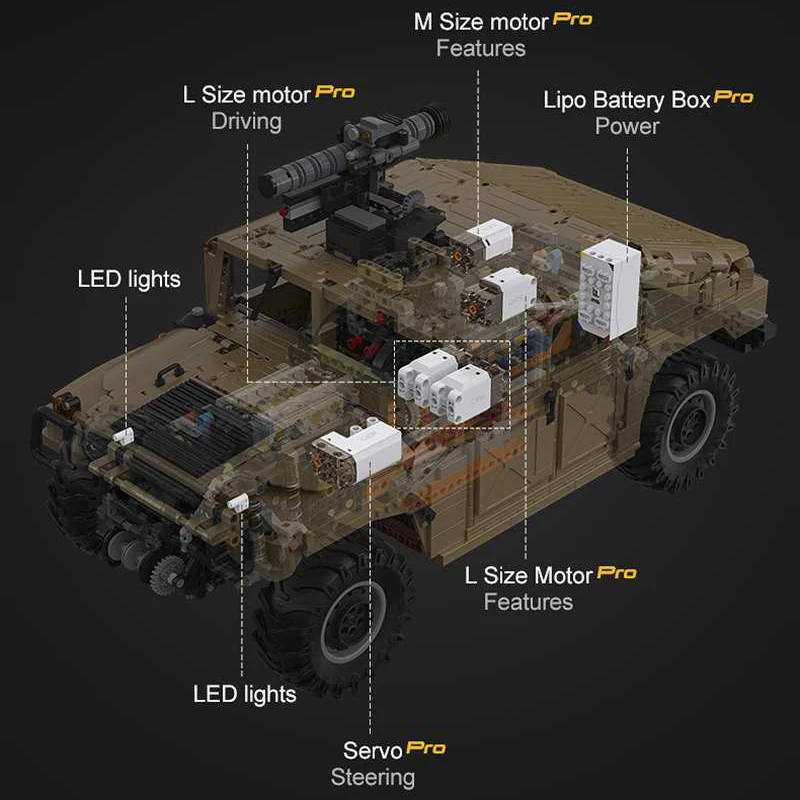 M Size motor Pro
Features

L Size motor Pro
Driving

Lipo Battery Box Pro
Power

LED lights

L Size Motor Pro
Features

LED lights

Servo Pro
Steering