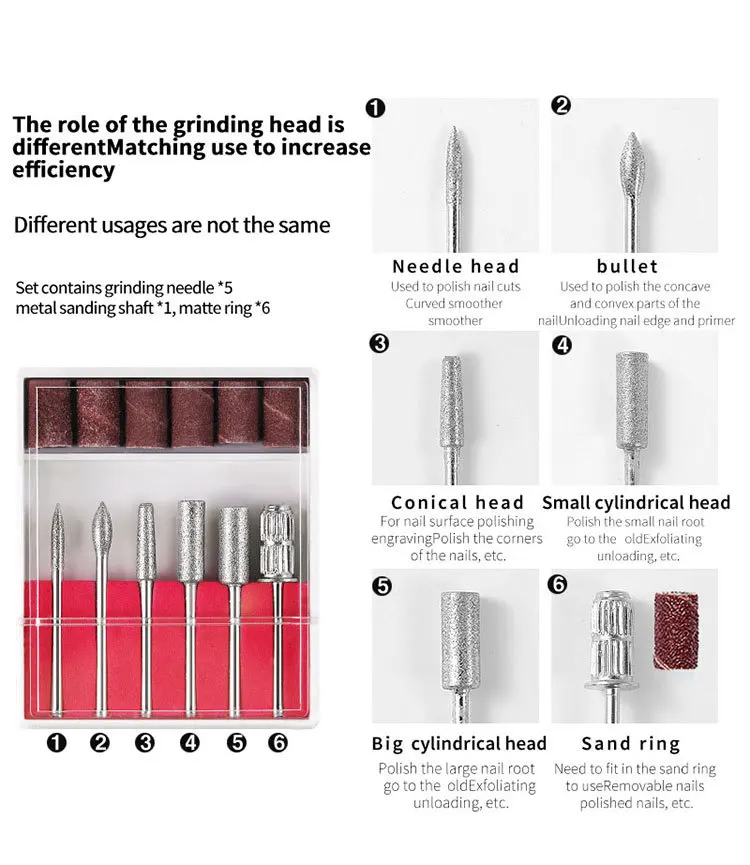 The role of the grinding head is differentMatching use to increase efficiency

Different usages are not the same

Set contains grinding needle *5
metal sanding shaft *1, matte ring *6

❶ ❷ ❸ ❹ ❺ ❻

❶

Needle head
Used to polish nail cuts Curved smoother smoother

❷

bullet
Used to polish the concave and convex parts of the nailUnloading nail edge and primer

❸

Conical head
For nail surface polishing engravingPolish the corners of the nails, etc.

❹

Small cylindrical head
Polish the small nail root go to the oldExfoliating unloading, etc.

❺

Big cylindrical head
Polish the large nail root go to the oldExfoliating unloading, etc.

❻

Sand ring
Need to fit in the sand ring to useRemovable nails polished nails, etc.