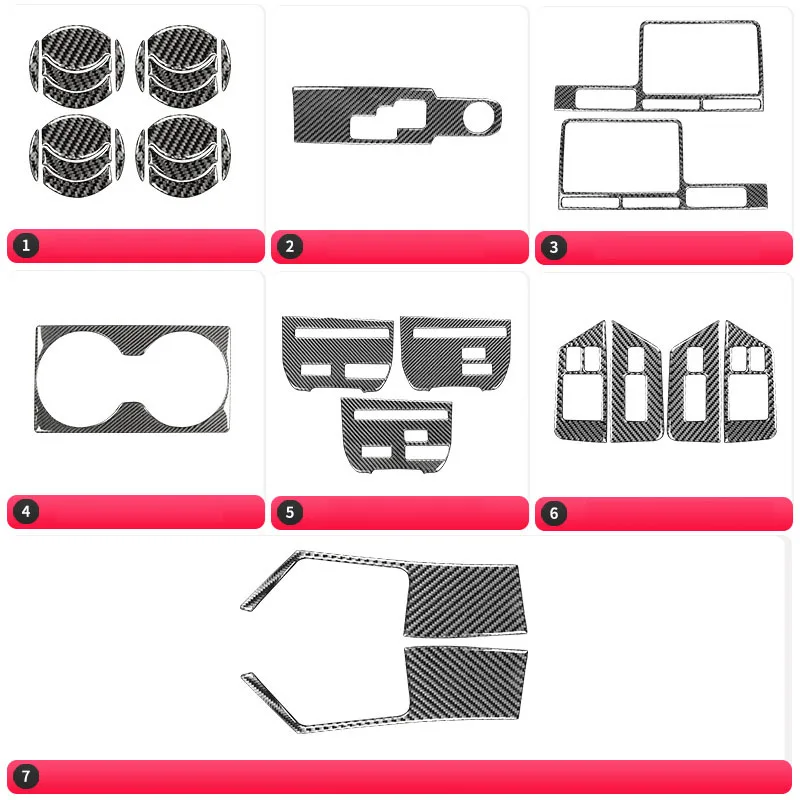 1

2

3

4

5

6

7