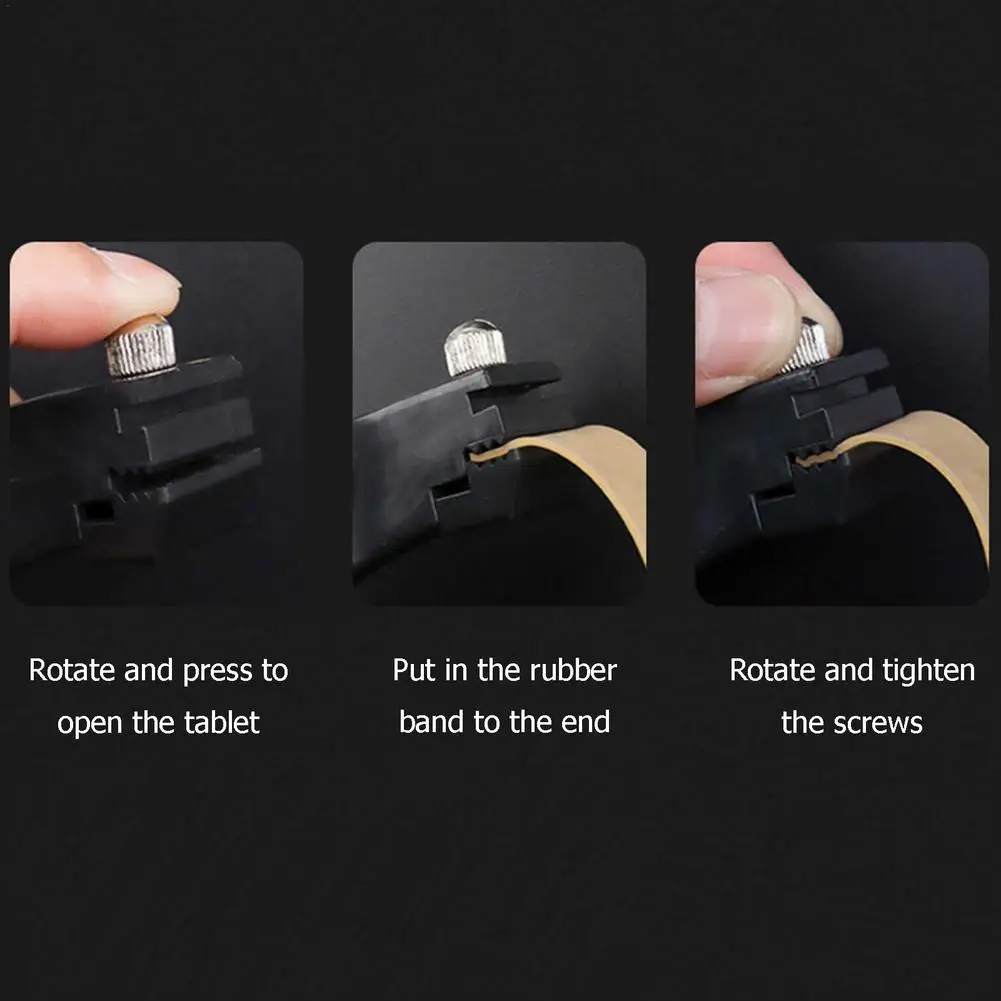 Rotate and press to open the tablet

Put in the rubber band to the end

Rotate and tighten the screws