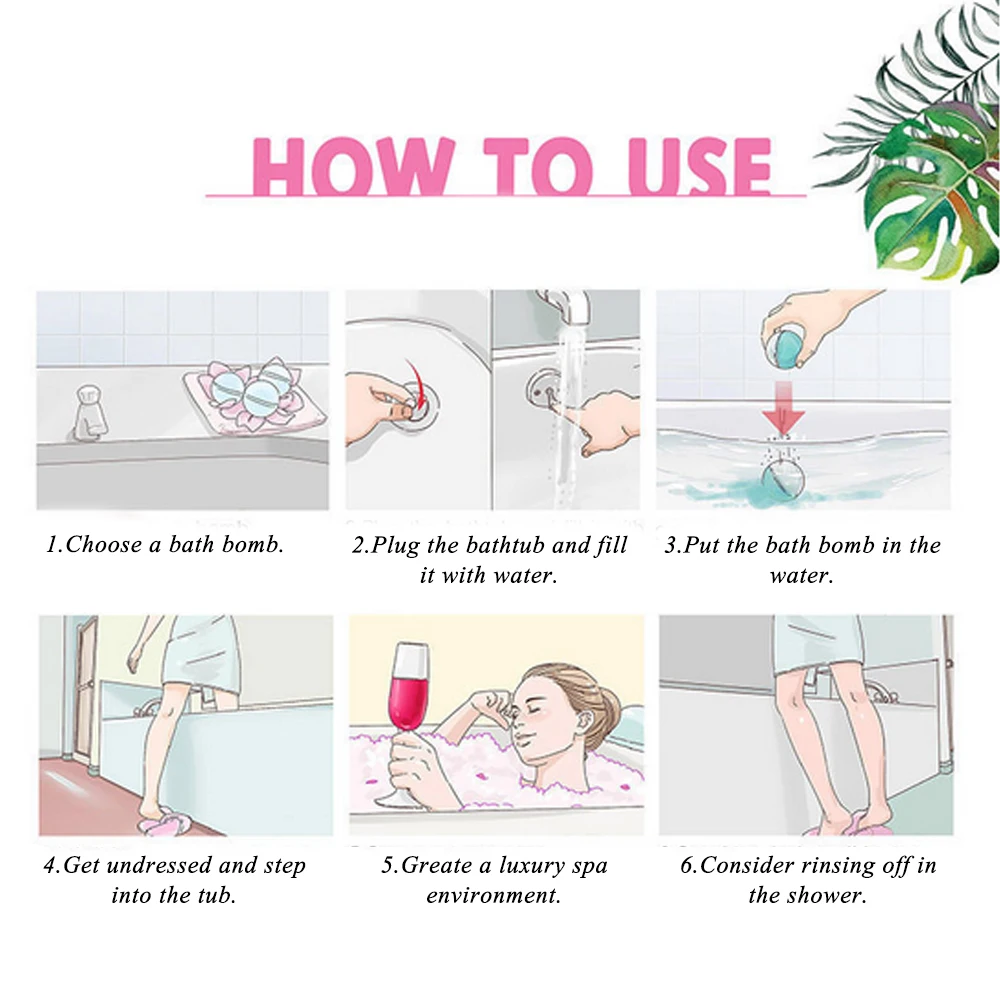 HOW TO USE

1.Choose a bath bomb.

2.Plug the bathtub and fill it with water.

3.Put the bath bomb in the water.

4.Get undressed and step into the tub.

5.Greate a luxury spa environment.

6.Consider rinsing off in the shower.