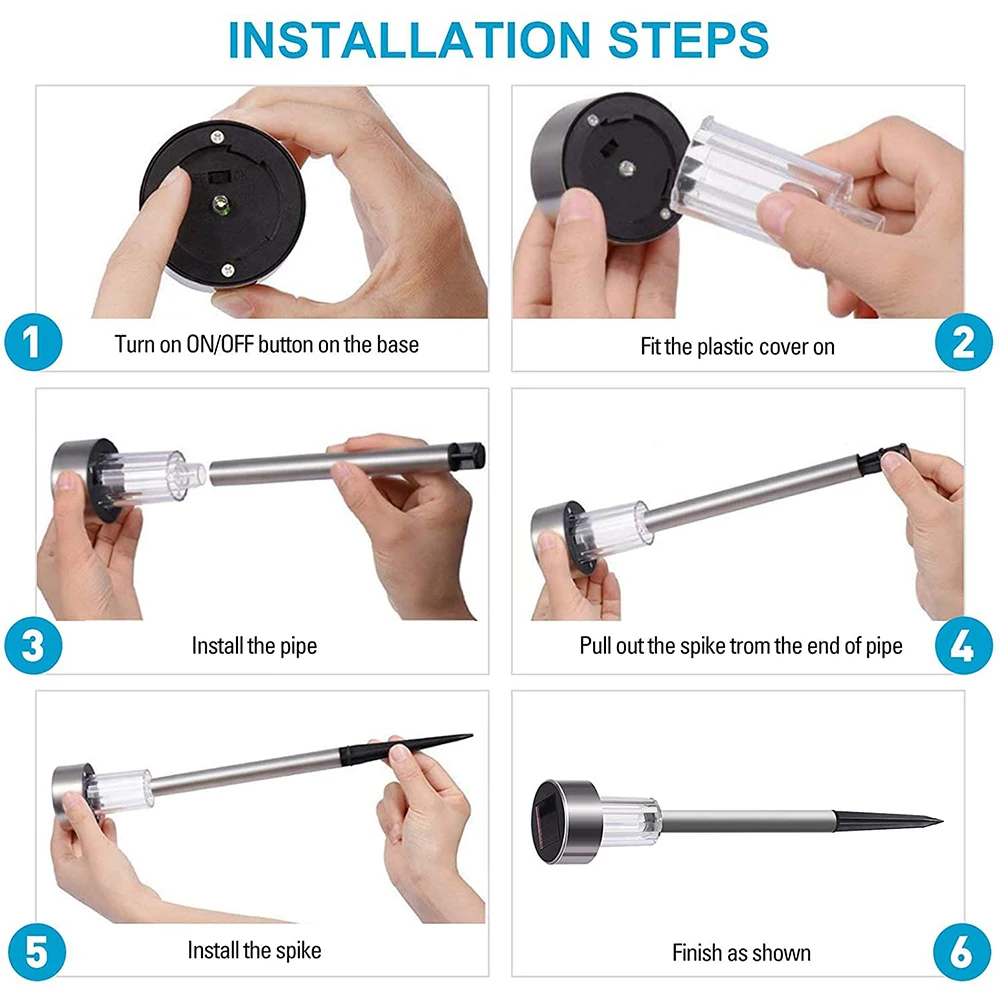 INSTALLATION STEPS

1 Turn on ON/OFF button on the base

Fit the plastic cover on 2

3 Install the pipe

Pull out the spike trom the end of pipe 4

5 Install the spike

Finish as shown 6