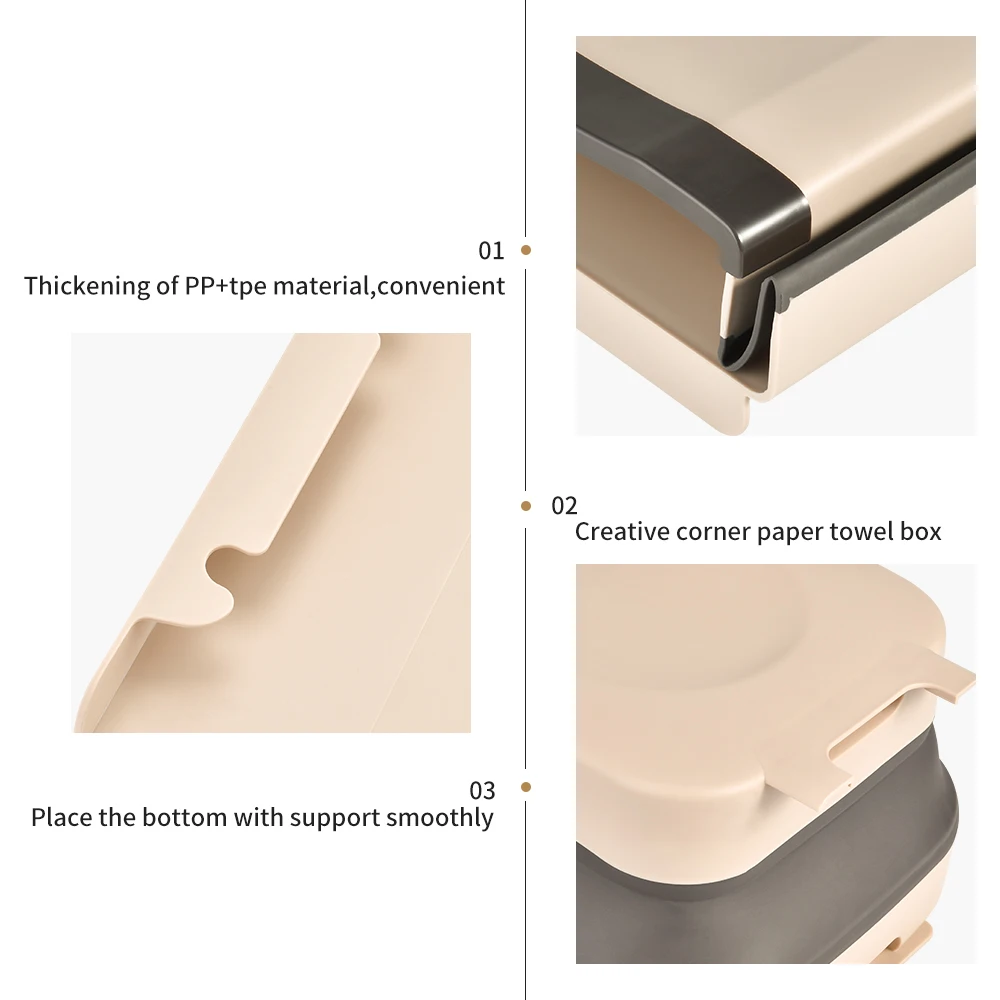 01
Thickening of PP+tpe material,convenient

02
Creative corner paper towel box

03
Place the bottom with support smoothly