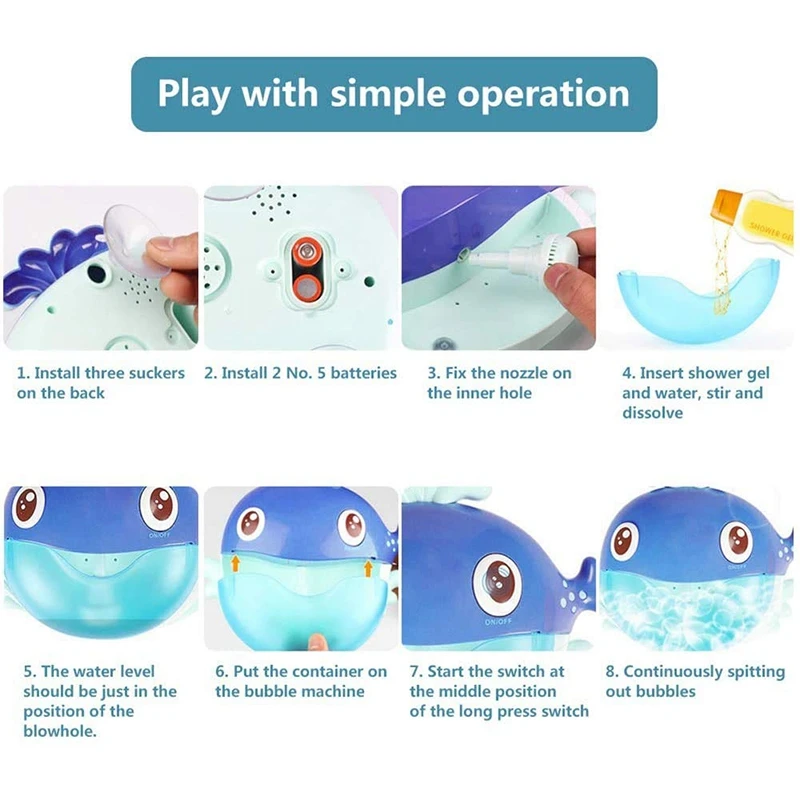 Play with simple operation

SHOWER GEL

1. Install three suckers on the back

2. Install 2 No. 5 batteries

3. Fix the nozzle on the inner hole

4. Insert shower gel and water, stir and dissolve

ON/OFF

ON/OFF

ON/OFF

5. The water level should be just in the position of the blowhole.

6. Put the container on the bubble machine

7. Start the switch at the middle position of the long press switch

8. Continuously spitting out bubbles