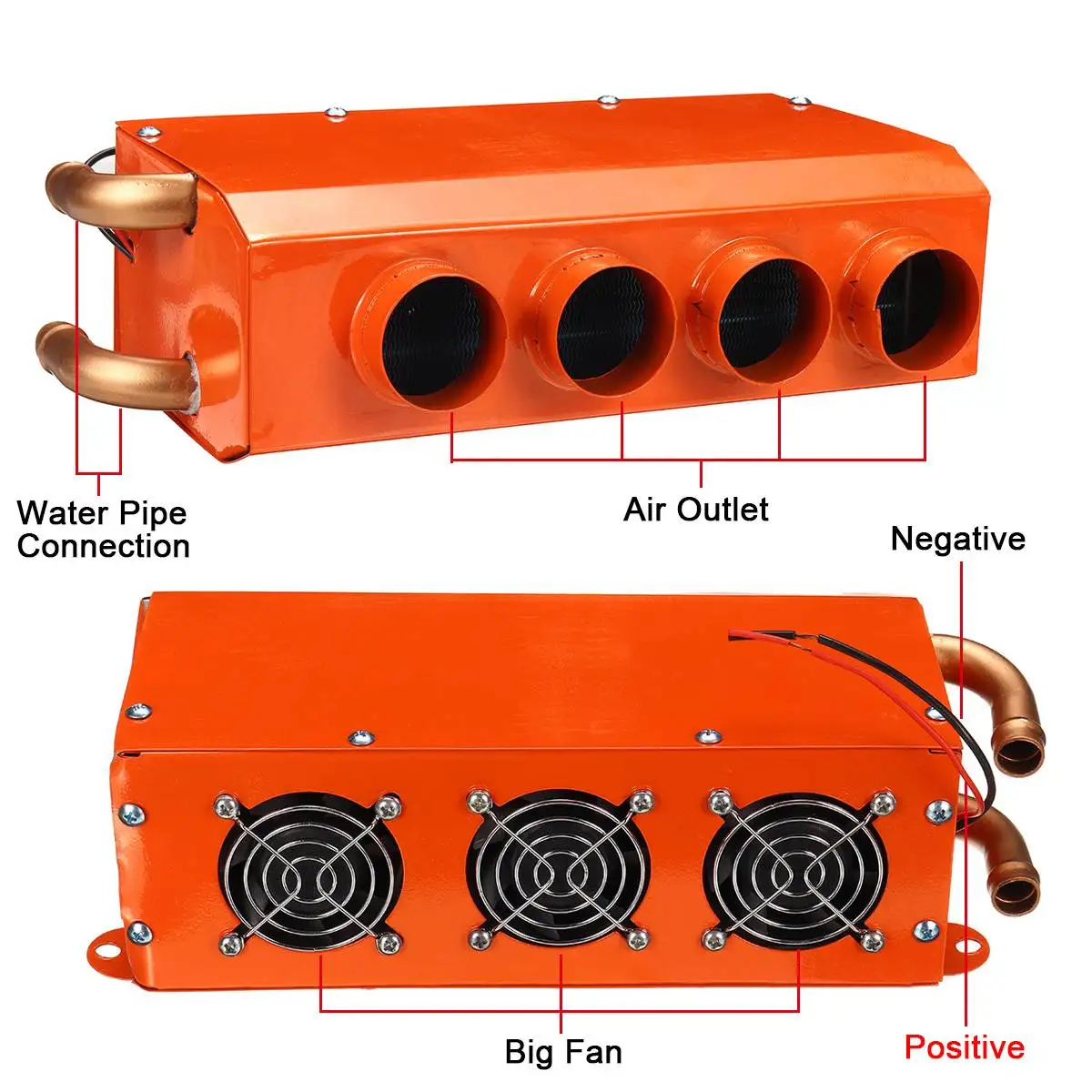 Water Pipe Connection

Air Outlet

Negative

Big Fan

Positive