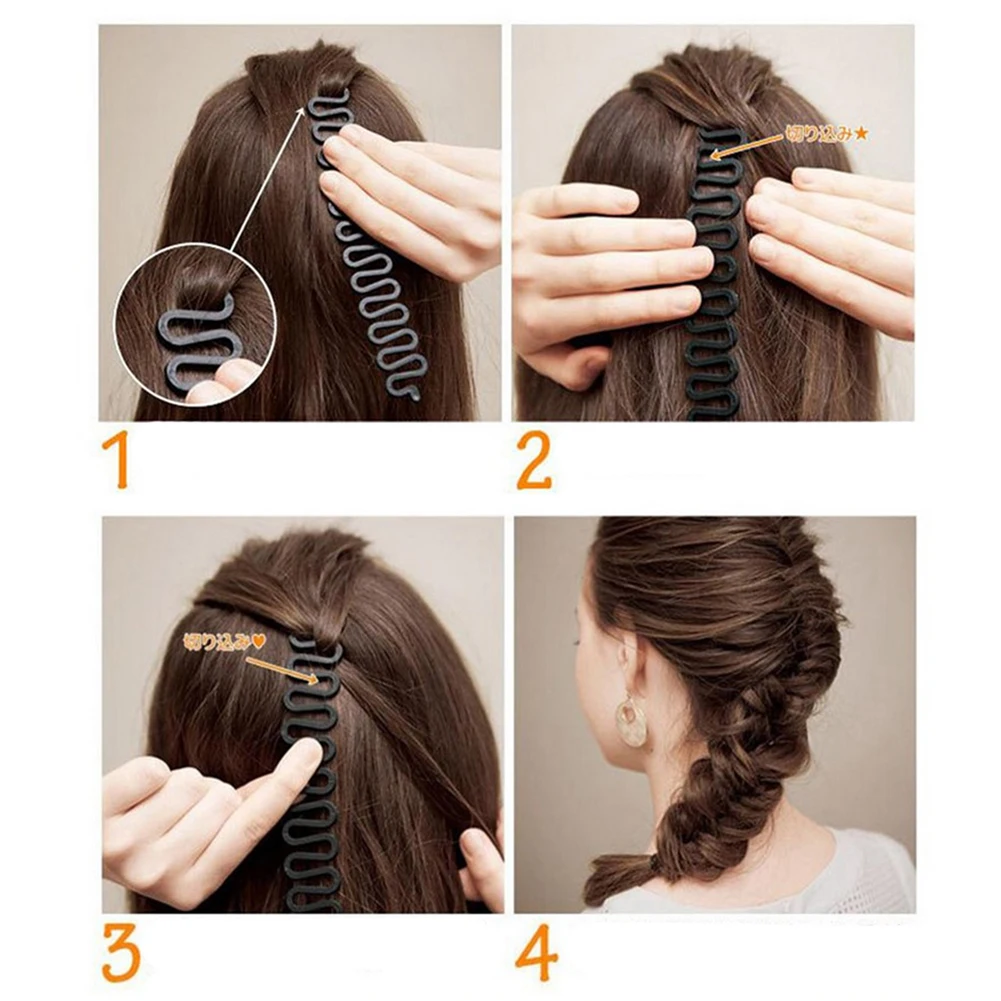 1

切り込み★

2

切り込み♥

3

4