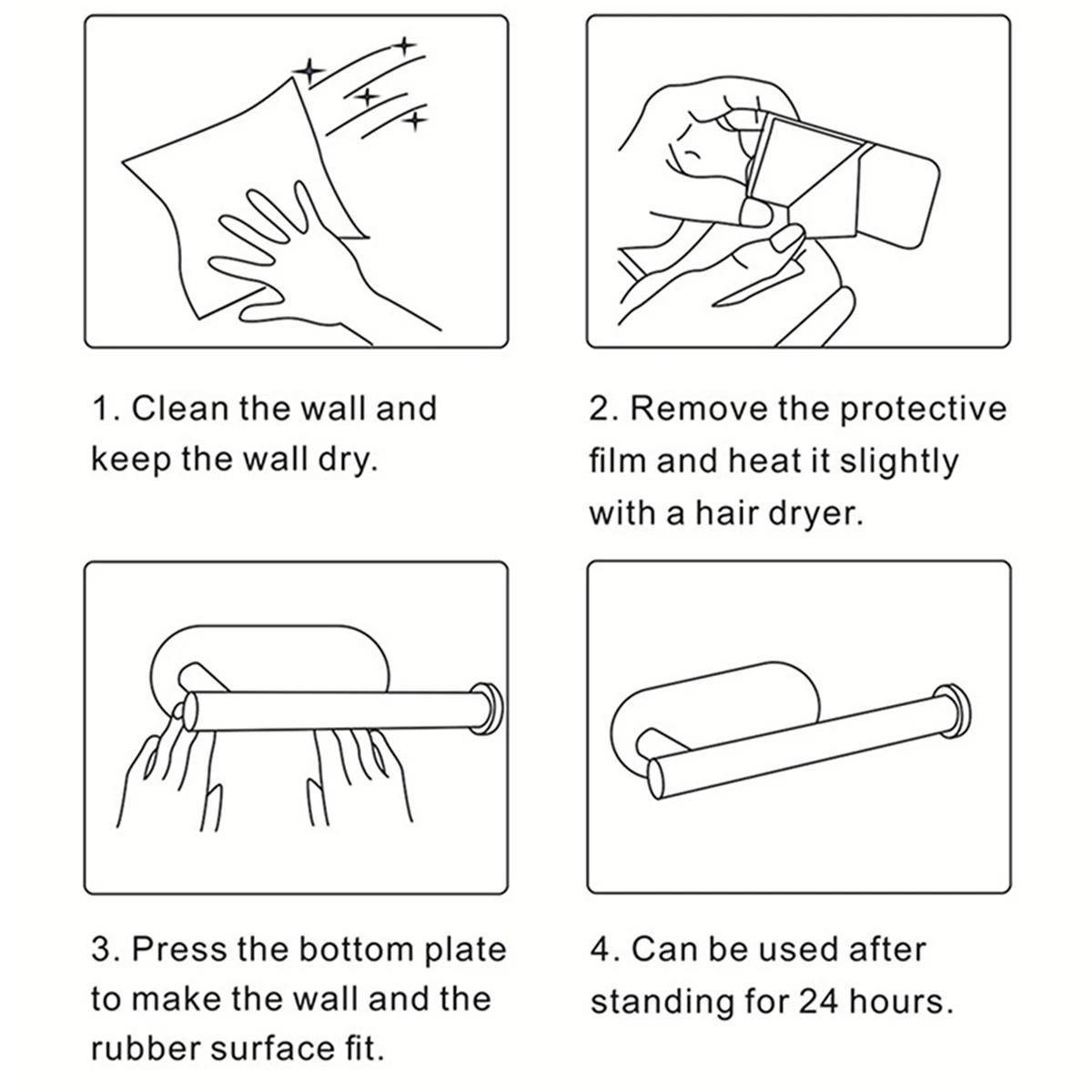 1. Clean the wall and keep the wall dry.

2. Remove the protective film and heat it slightly with a hair dryer.

3. Press the bottom plate to make the wall and the rubber surface fit.

4. Can be used after standing for 24 hours.