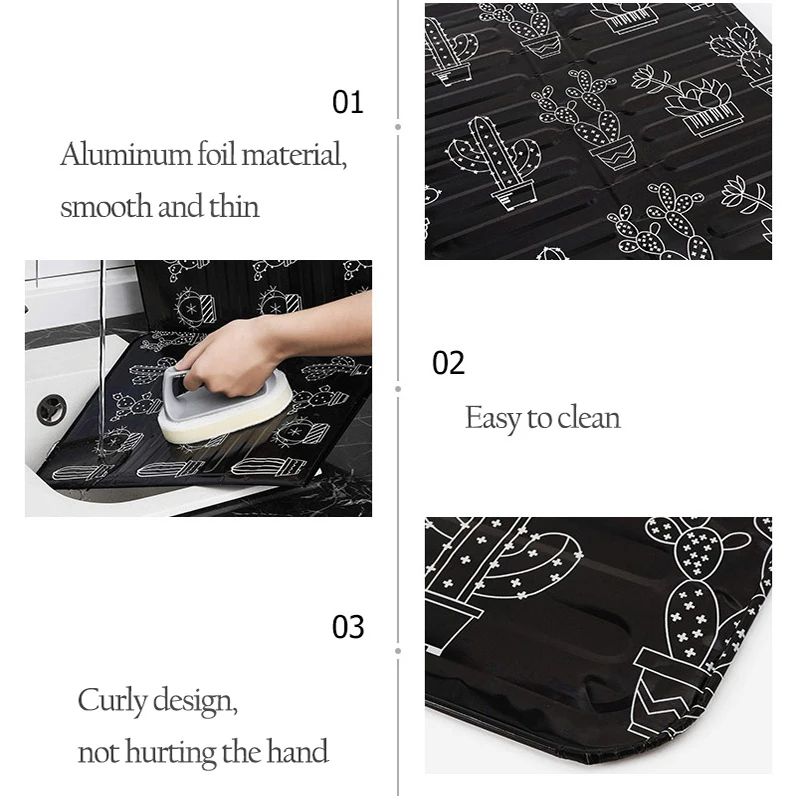 01

Aluminum foil material, smooth and thin

02

Easy to clean

03

Curly design, not hurting the hand