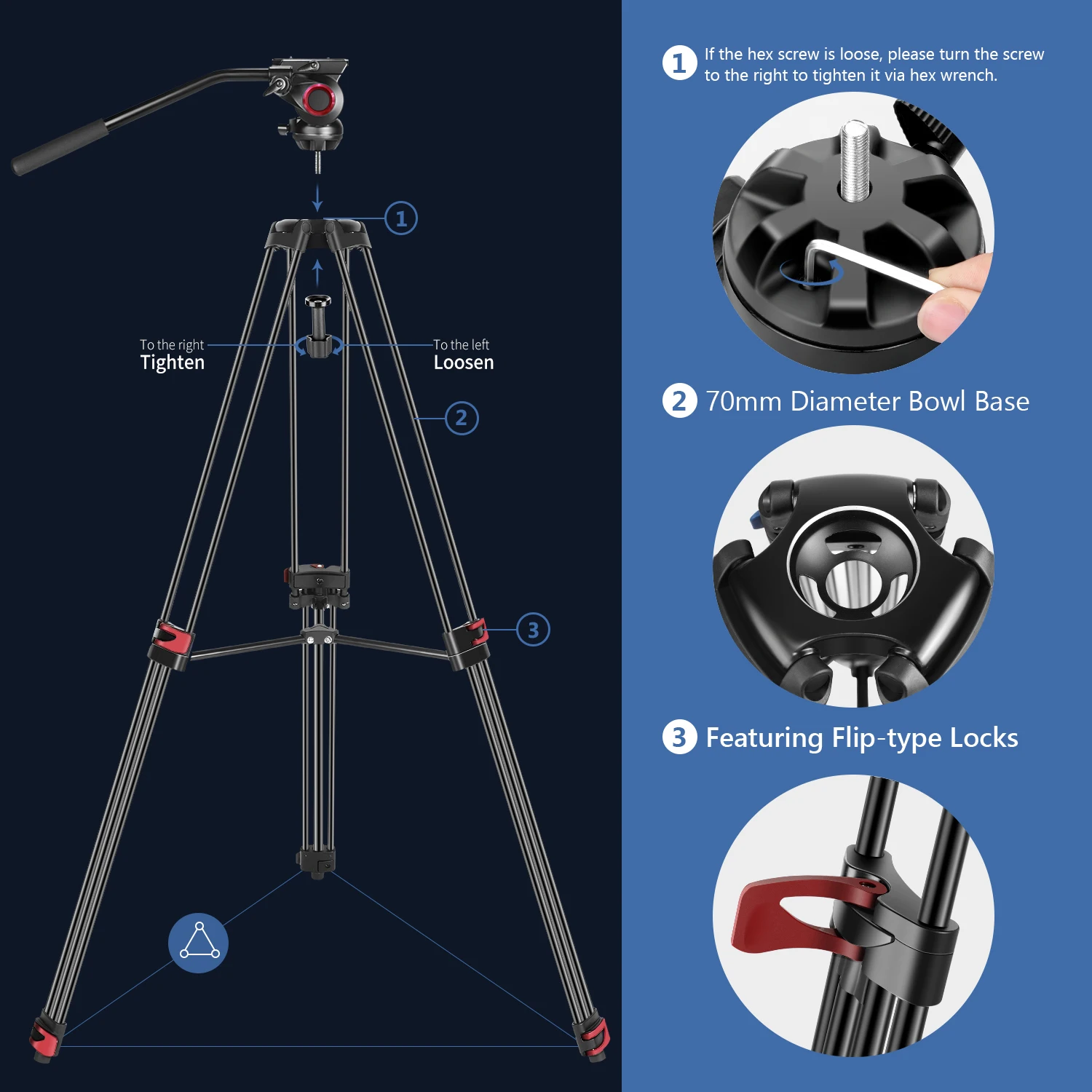 1

To the right
Tighten

To the left
Loosen

2

3

1 If the hex screw is loose, please turn the screw to the right to tighten it via hex wrench.

2 70mm Diameter Bowl Base

3 Featuring Flip-type Locks