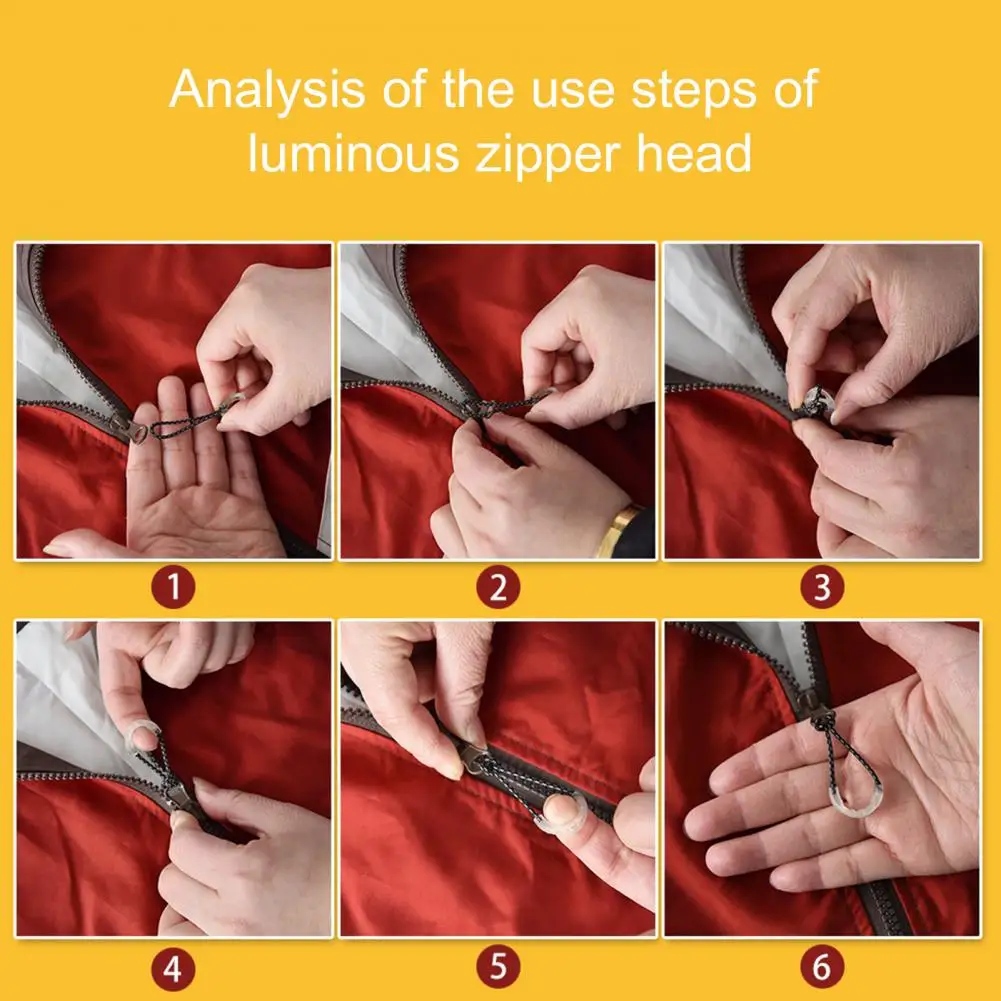 Analysis of the use steps of luminous zipper head

1

2

3

4

5

6