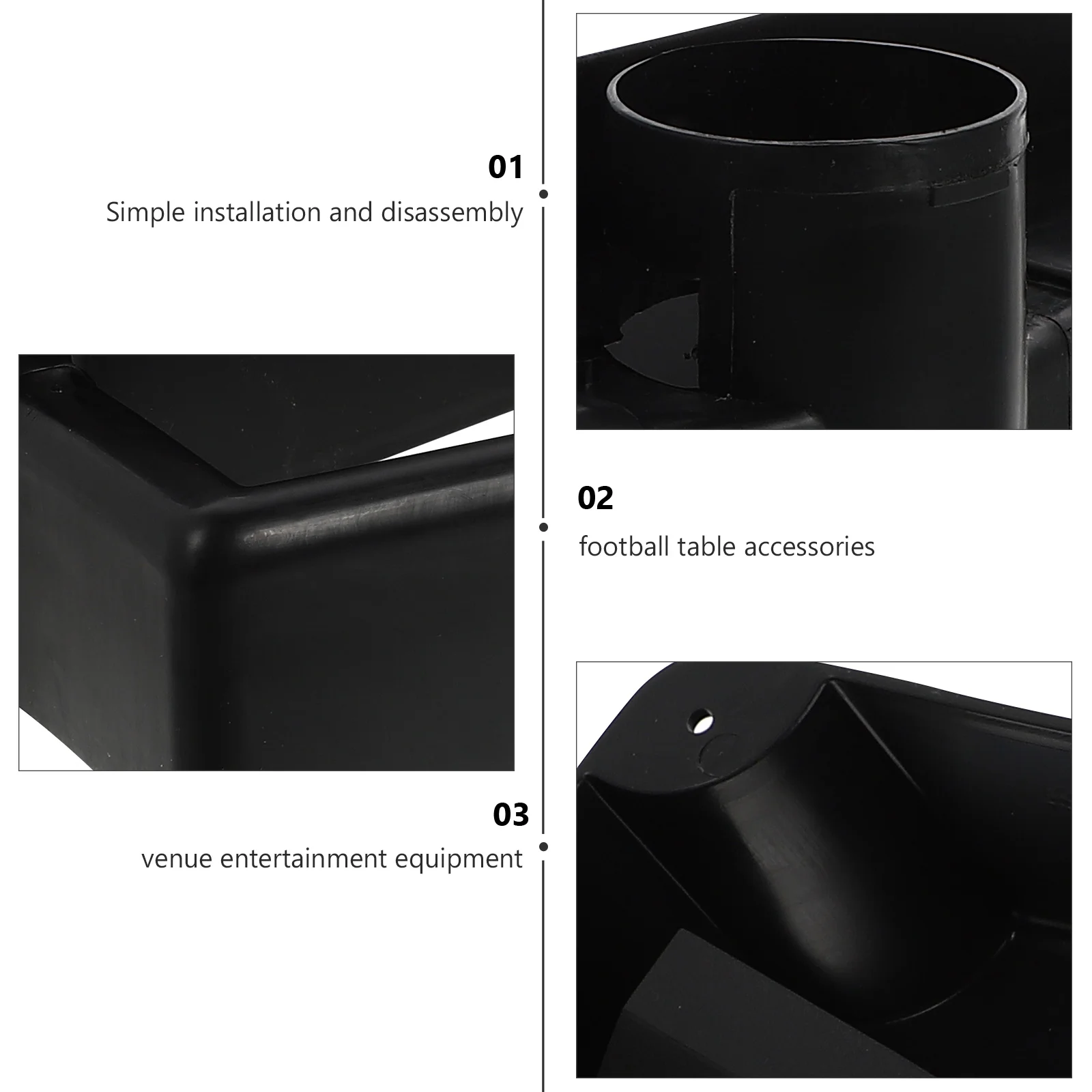 01
Simple installation and disassembly

02
football table accessories

03
venue entertainment equipment