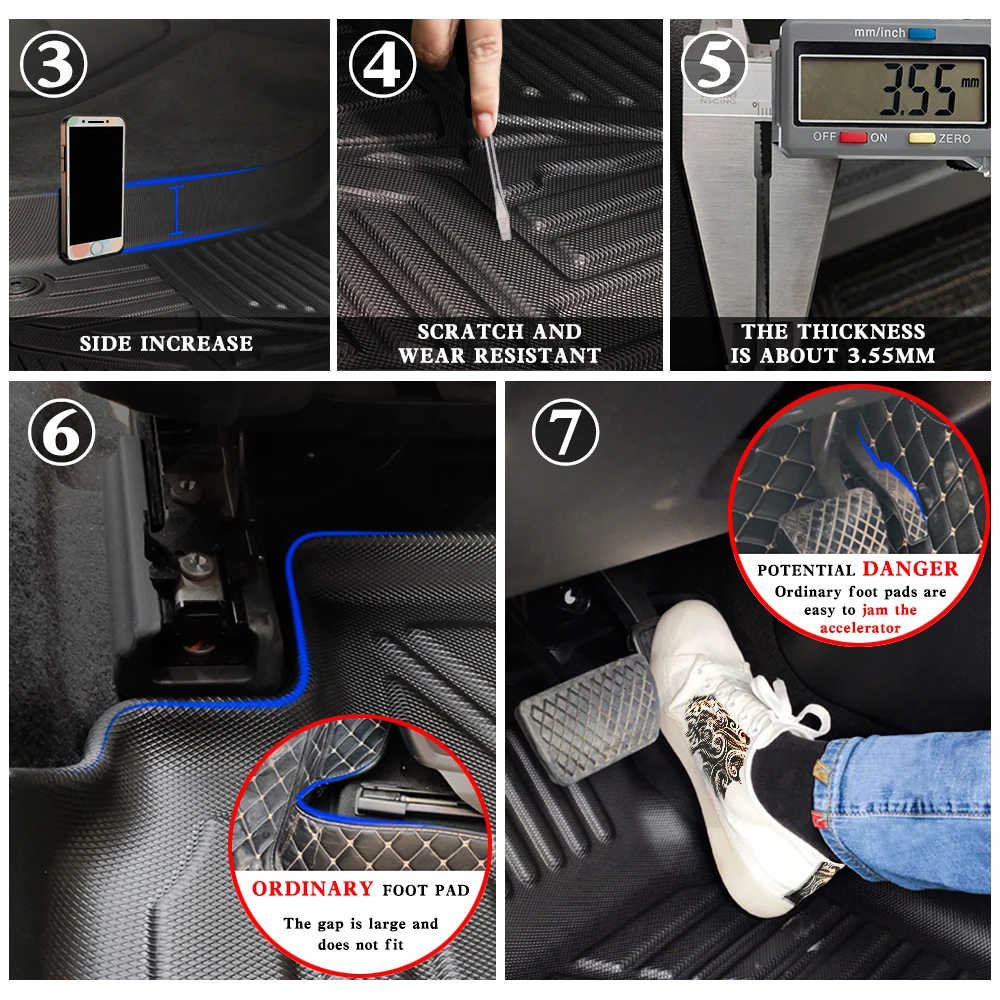 ③

SIDE INCREASE

④

SCRATCH AND WEAR RESISTANT

⑤

mm/inch

3.55 mm

OFF ON ZERO

THE THICKNESS IS ABOUT 3.55MM

⑥

ORDINARY FOOT PAD

The gap is large and does not fit

⑦

POTENTIAL DANGER

Ordinary foot pads are easy to jam the accelerator