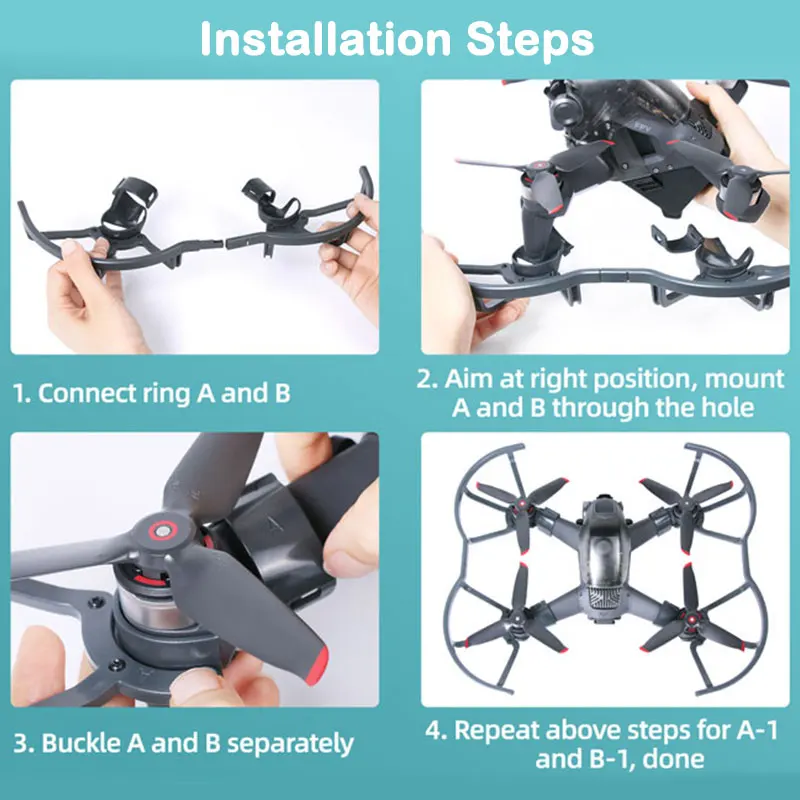 Installation Steps

1. Connect ring A and B

2. Aim at right position, mount A and B through the hole

3. Buckle A and B separately

4. Repeat above steps for A-1 and B-1, done