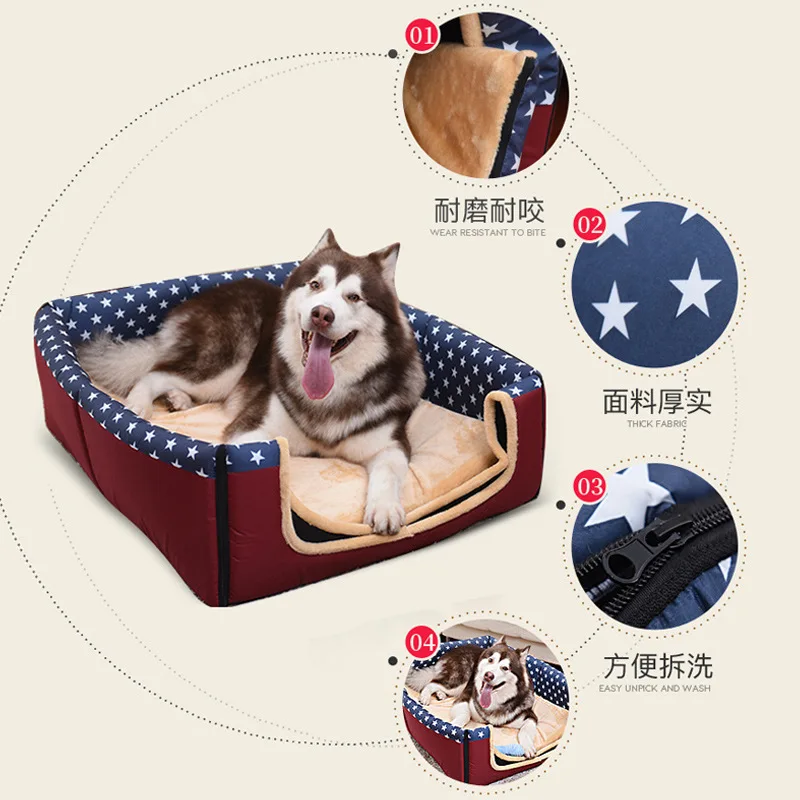 01

耐磨耐咬
WEAR RESISTANT TO BITE

02

面料厚实
THICK FABRIC

03

方便拆洗
EASY UNPICK AND WASH

04