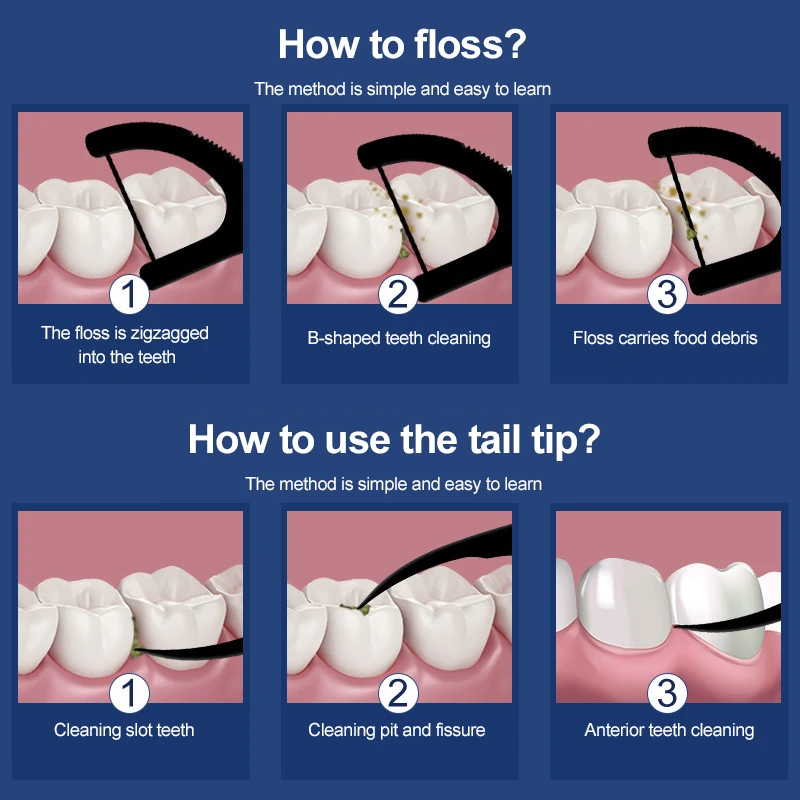 How to floss?

The method is simple and easy to learn

1
The floss is zigzagged into the teeth

2
B-shaped teeth cleaning

3
Floss carries food debris

How to use the tail tip?

The method is simple and easy to learn

1
Cleaning slot teeth

2
Cleaning pit and fissure

3
Anterior teeth cleaning