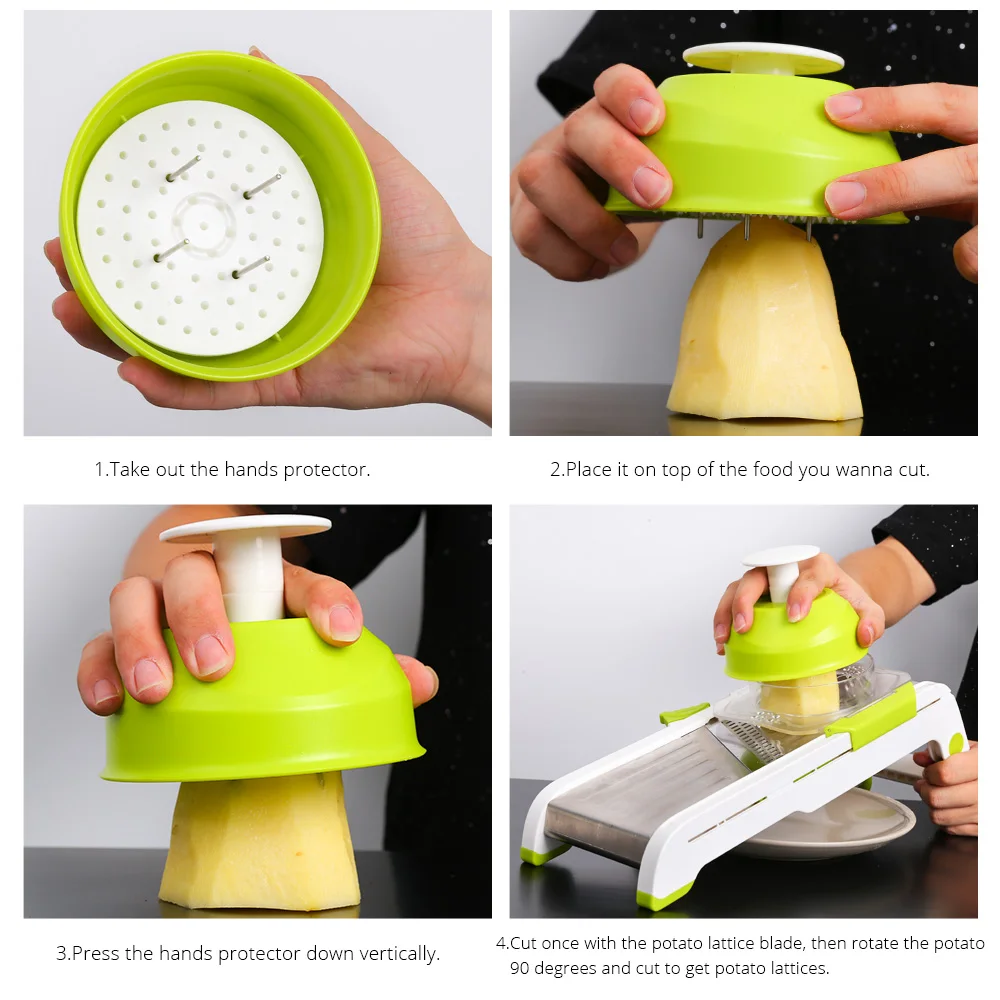 1.Take out the hands protector.

2.Place it on top of the food you wanna cut.

3.Press the hands protector down vertically.

4.Cut once with the potato lattice blade, then rotate the potato 90 degrees and cut to get potato lattices.