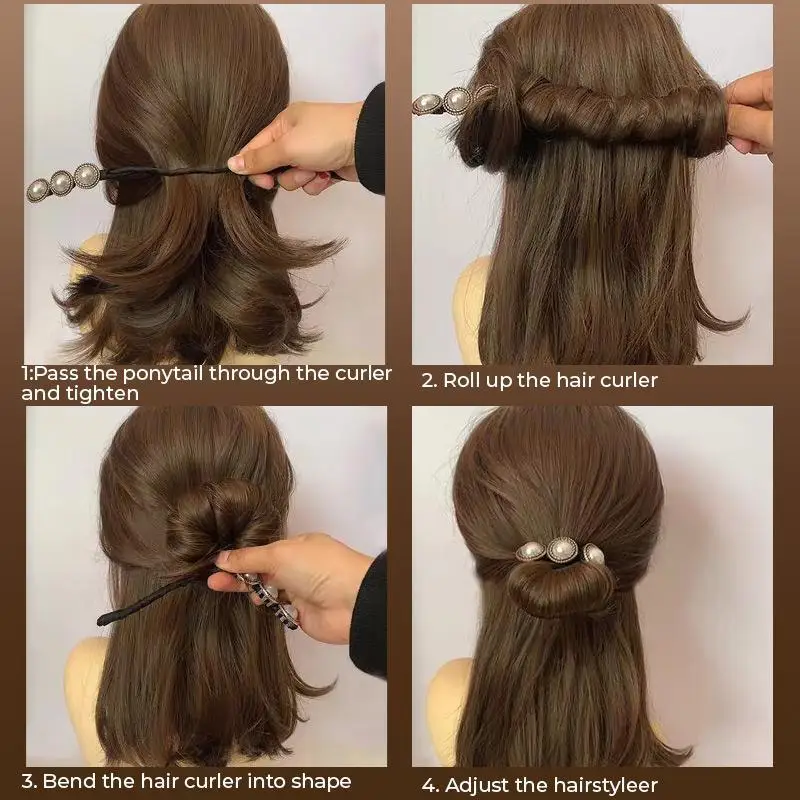 1:Pass the ponytail through the curler and tighten

2. Roll up the hair curler

3. Bend the hair curler into shape

4. Adjust the hairstyleer