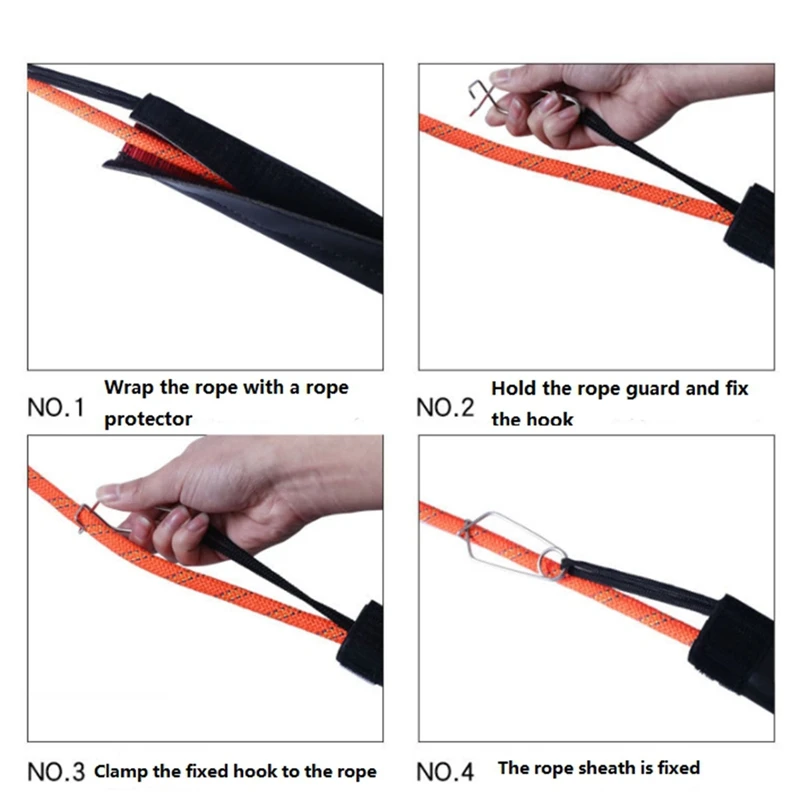 NO.1 Wrap the rope with a rope protector

NO.2 Hold the rope guard and fix the hook

NO.3 Clamp the fixed hook to the rope

NO.4 The rope sheath is fixed