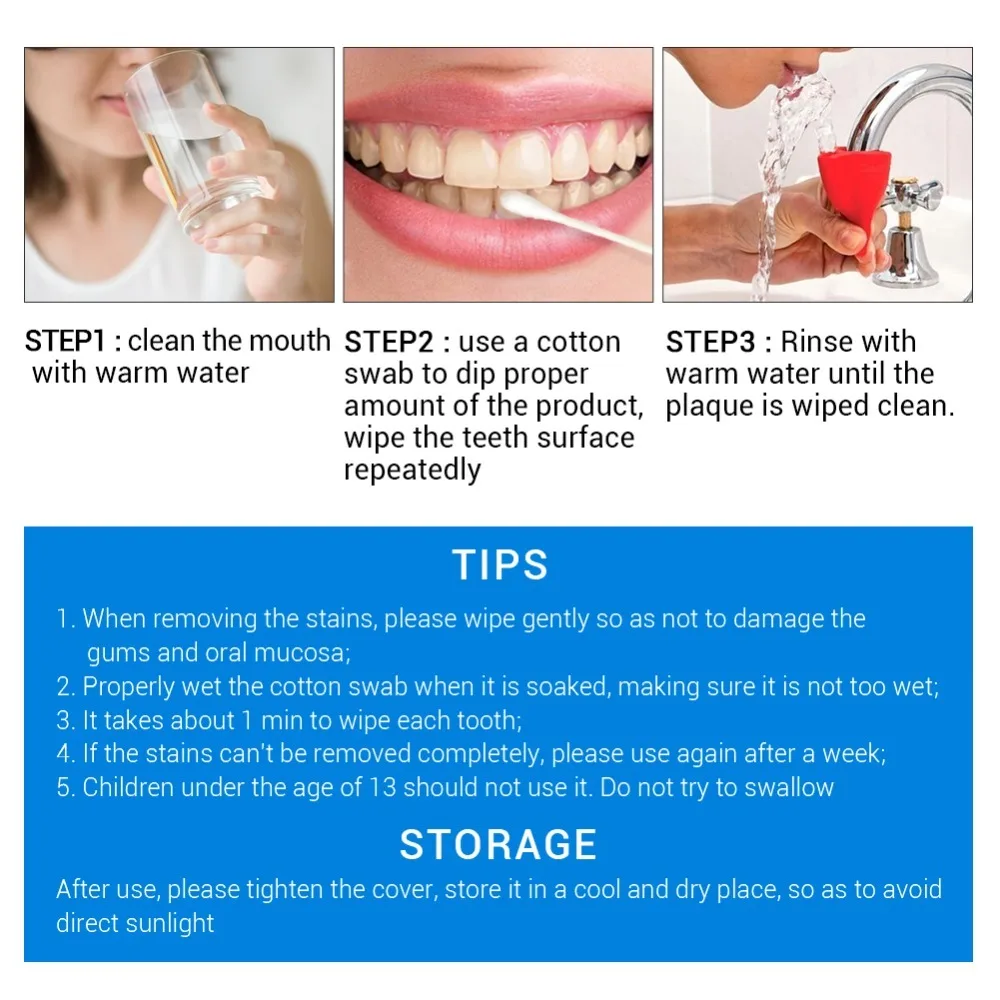 STEP1 : clean the mouth with warm water

STEP2 : use a cotton swab to dip proper amount of the product, wipe the teeth surface repeatedly

STEP3 : Rinse with warm water until the plaque is wiped clean.

TIPS

1. When removing the stains, please wipe gently so as not to damage the gums and oral mucosa;
2. Properly wet the cotton swab when it is soaked, making sure it is not too wet;
3. It takes about 1 min to wipe each tooth;
4. If the stains can't be removed completely, please use again after a week;
5. Children under the age of 13 should not use it. Do not try to swallow

STORAGE

After use, please tighten the cover, store it in a cool and dry place, so as to avoid direct sunlight