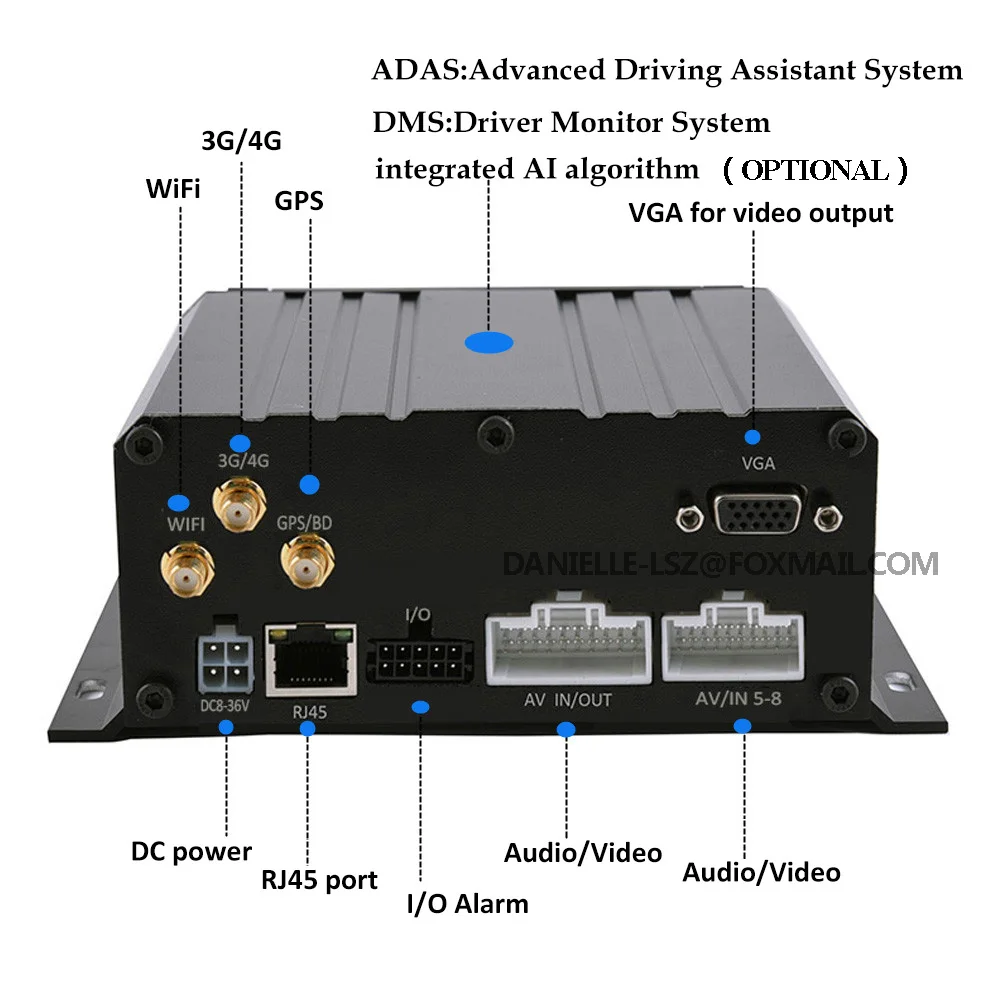 ADAS:Advanced Driving Assistant System
DMS:Driver Monitor System
integrated AI algorithm （OPTIONAL）

3G/4G
WiFi
GPS
VGA for video output

3G/4G
WIFI
GPS/BD
VGA

DANIELLE-LSZ@FOXMAIL.COM

I/O
DC8-36V
RJ45
AV IN/OUT
AV/IN 5-8

DC power
RJ45 port
I/O Alarm
Audio/Video
Audio/Video