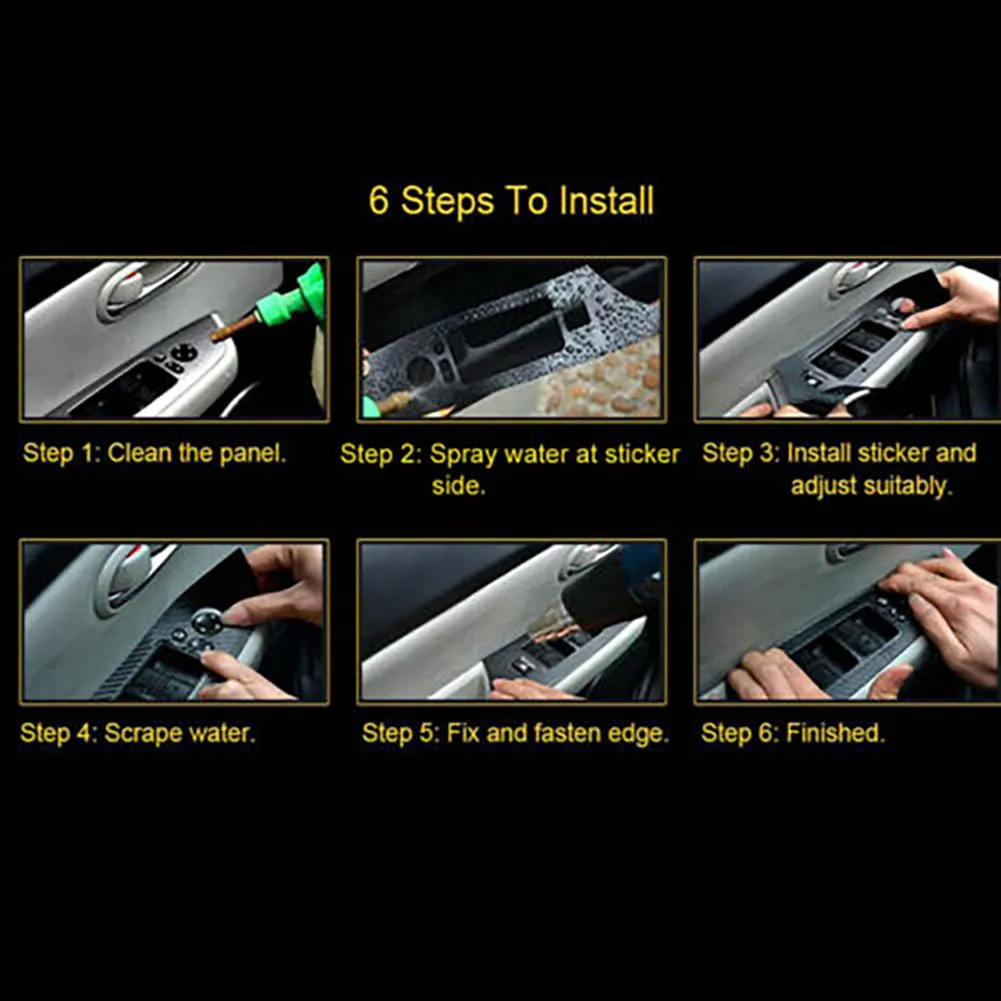 6 Steps To Install

Step 1: Clean the panel.

Step 2: Spray water at sticker side.

Step 3: Install sticker and adjust suitably.

Step 4: Scrape water.

Step 5: Fix and fasten edge.

Step 6: Finished.