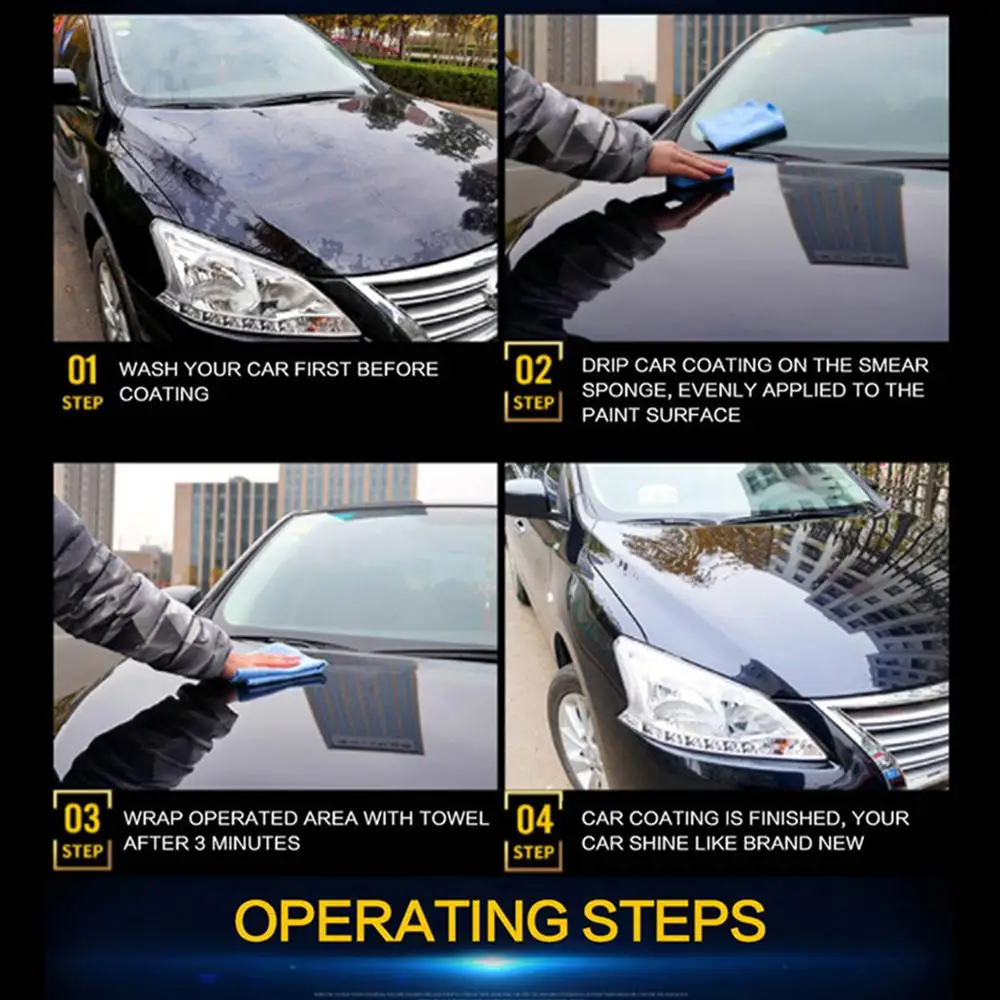 01
STEP
WASH YOUR CAR FIRST BEFORE COATING

02
STEP
DRIP CAR COATING ON THE SMEAR SPONGE, EVENLY APPLIED TO THE PAINT SURFACE

03
STEP
WRAP OPERATED AREA WITH TOWEL AFTER 3 MINUTES

04
STEP
CAR COATING IS FINISHED, YOUR CAR SHINE LIKE BRAND NEW

OPERATING STEPS