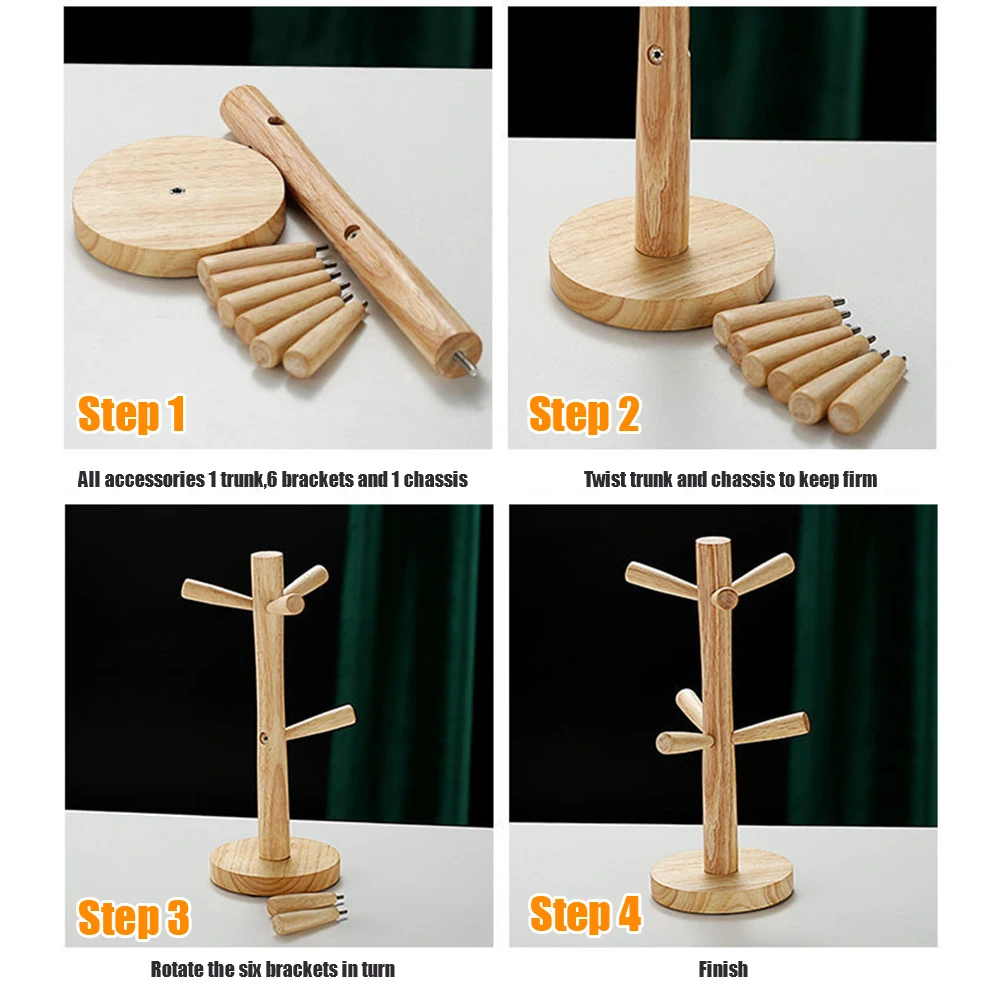 Step 1

All accessories 1 trunk,6 brackets and 1 chassis

Step 2

Twist trunk and chassis to keep firm

Step 3

Rotate the six brackets in turn

Step 4

Finish