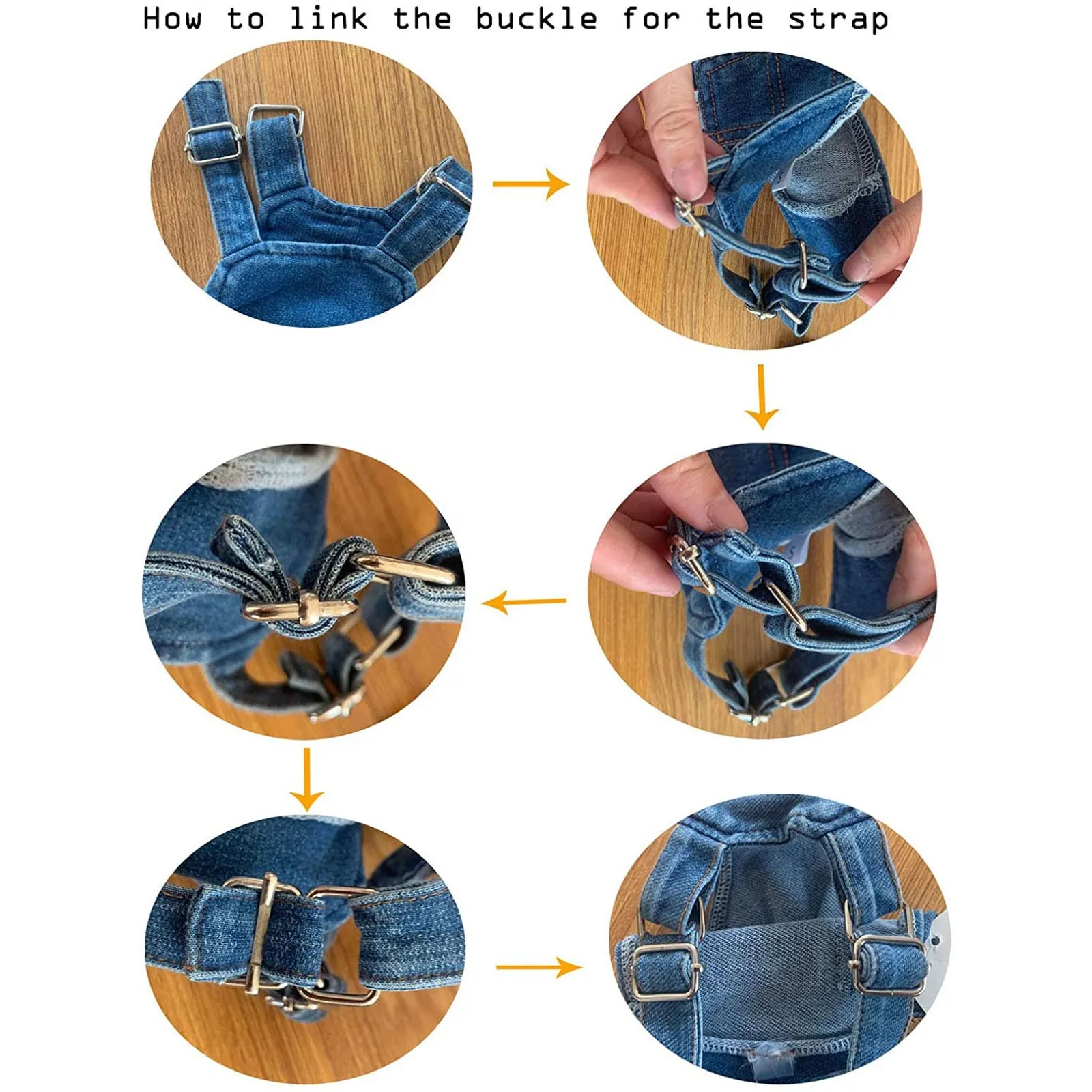 How to link the buckle for the strap