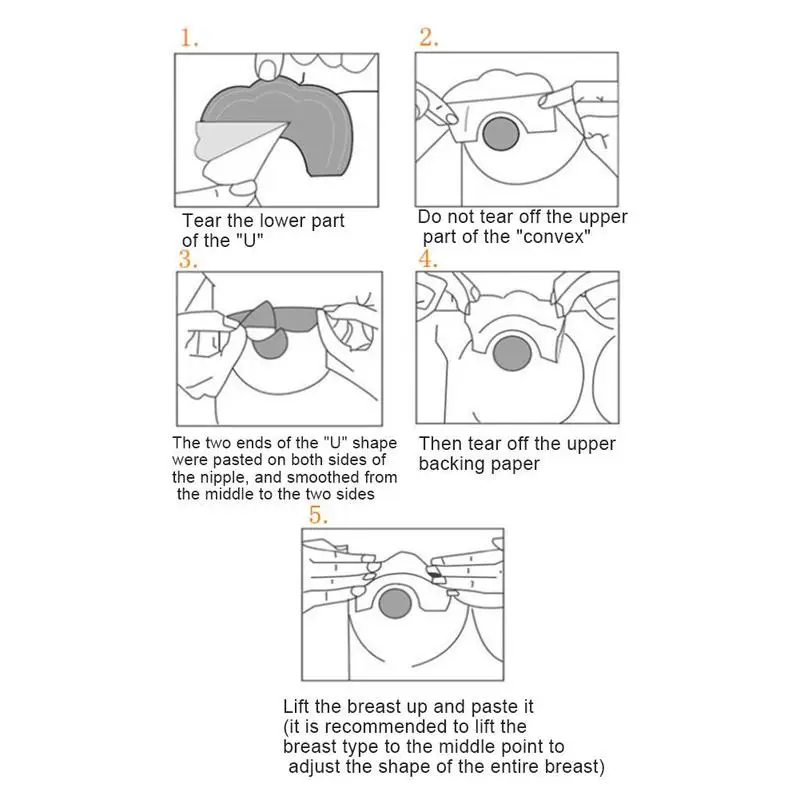 1.

Tear the lower part of the "U"

2.

Do not tear off the upper part of the "convex"

3.

The two ends of the "U" shape were pasted on both sides of the nipple, and smoothed from the middle to the two sides

4.

Then tear off the upper backing paper

5.

Lift the breast up and paste it (it is recommended to lift the breast type to the middle point to adjust the shape of the entire breast)