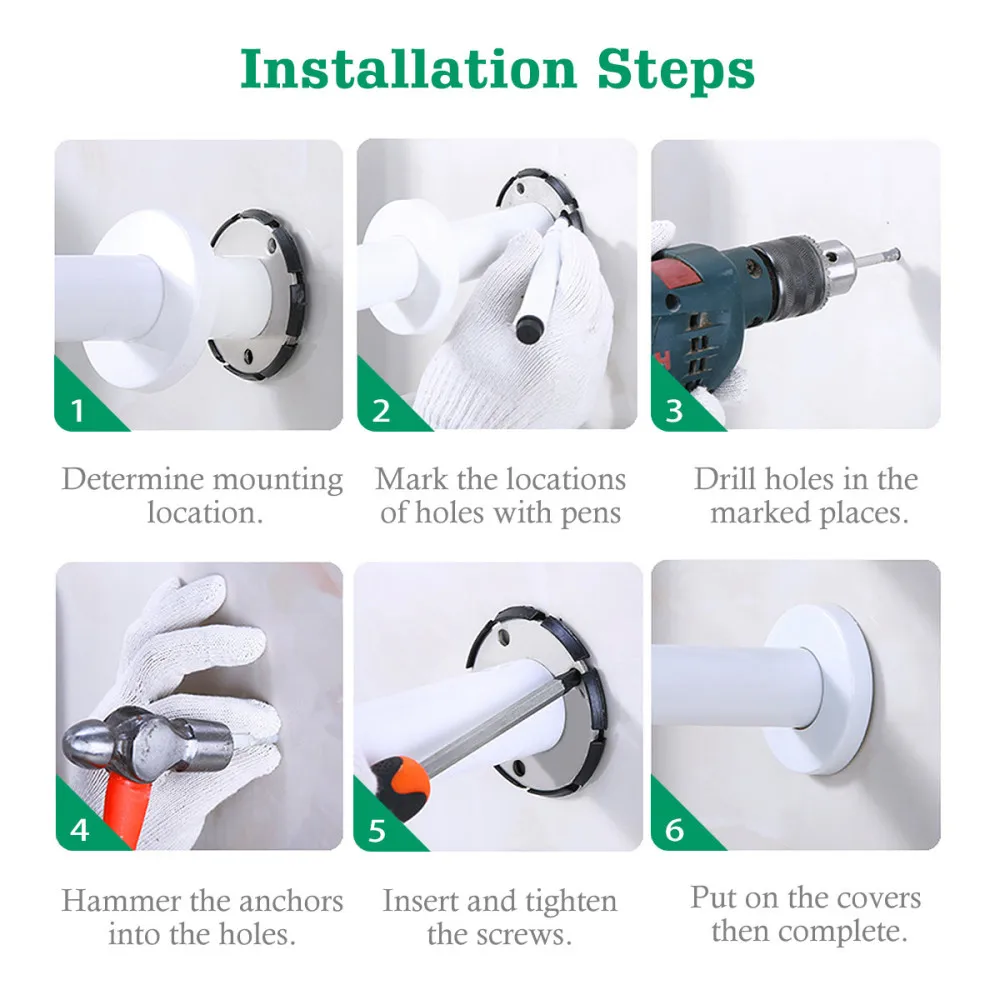 Installation Steps

1

Determine mounting location.

2

Mark the locations of holes with pens

3

Drill holes in the marked places.

4

Hammer the anchors into the holes.

5

Insert and tighten the screws.

6

Put on the covers then complete.