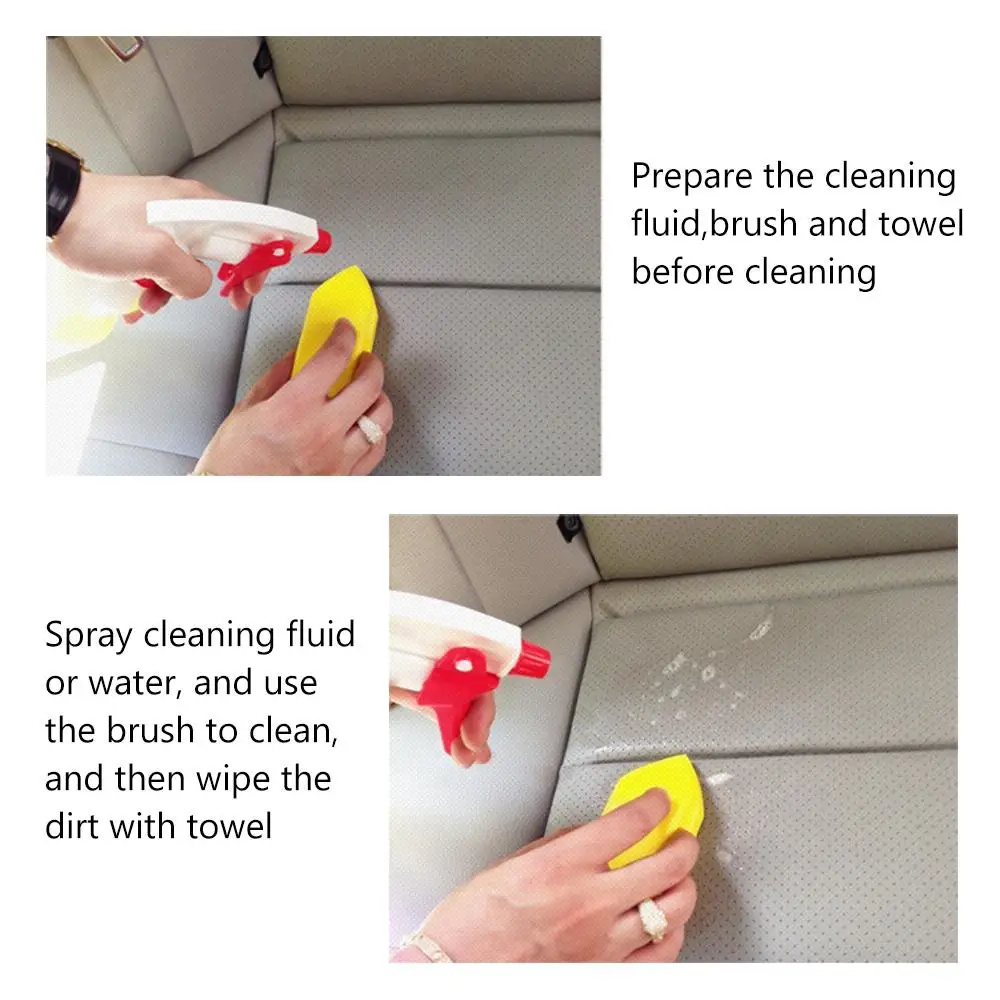 Prepare the cleaning fluid,brush and towel before cleaning

Spray cleaning fluid or water, and use the brush to clean, and then wipe the dirt with towel