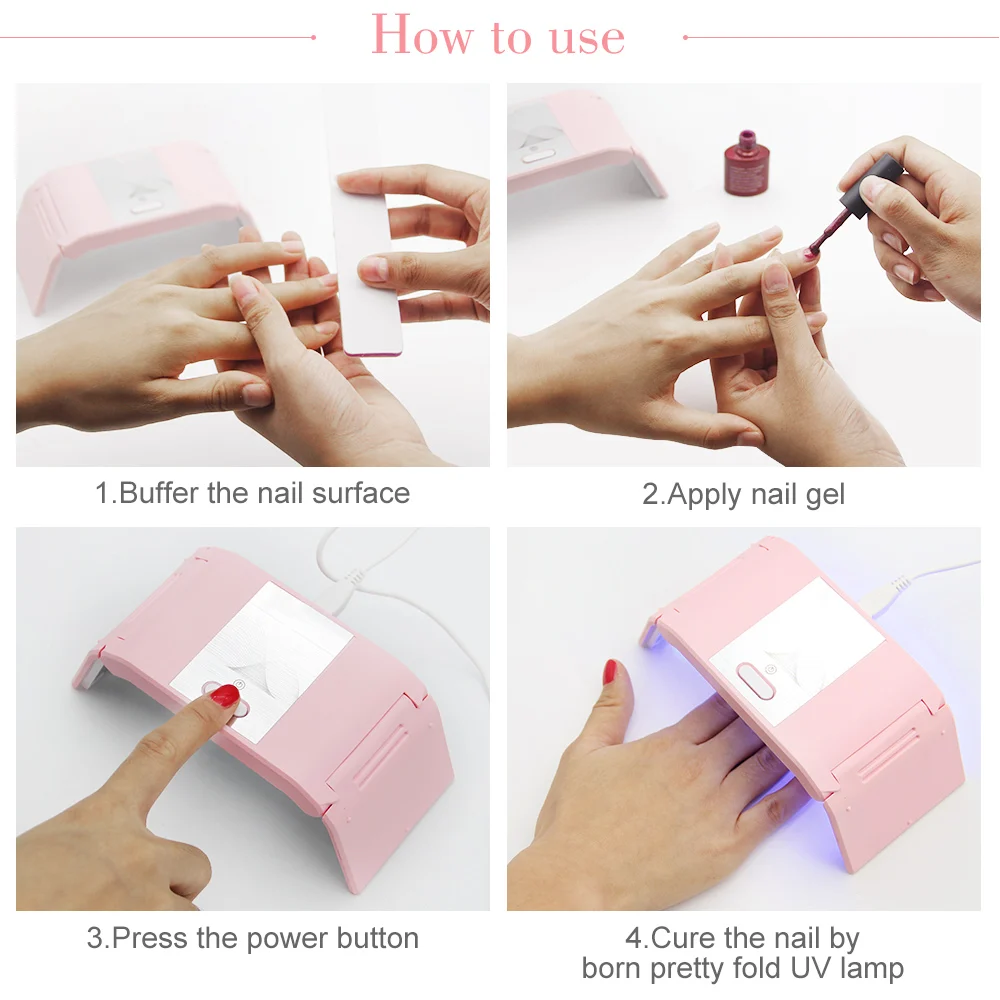 How to use

1.Buffer the nail surface

2.Apply nail gel

3.Press the power button

4.Cure the nail by born pretty fold UV lamp