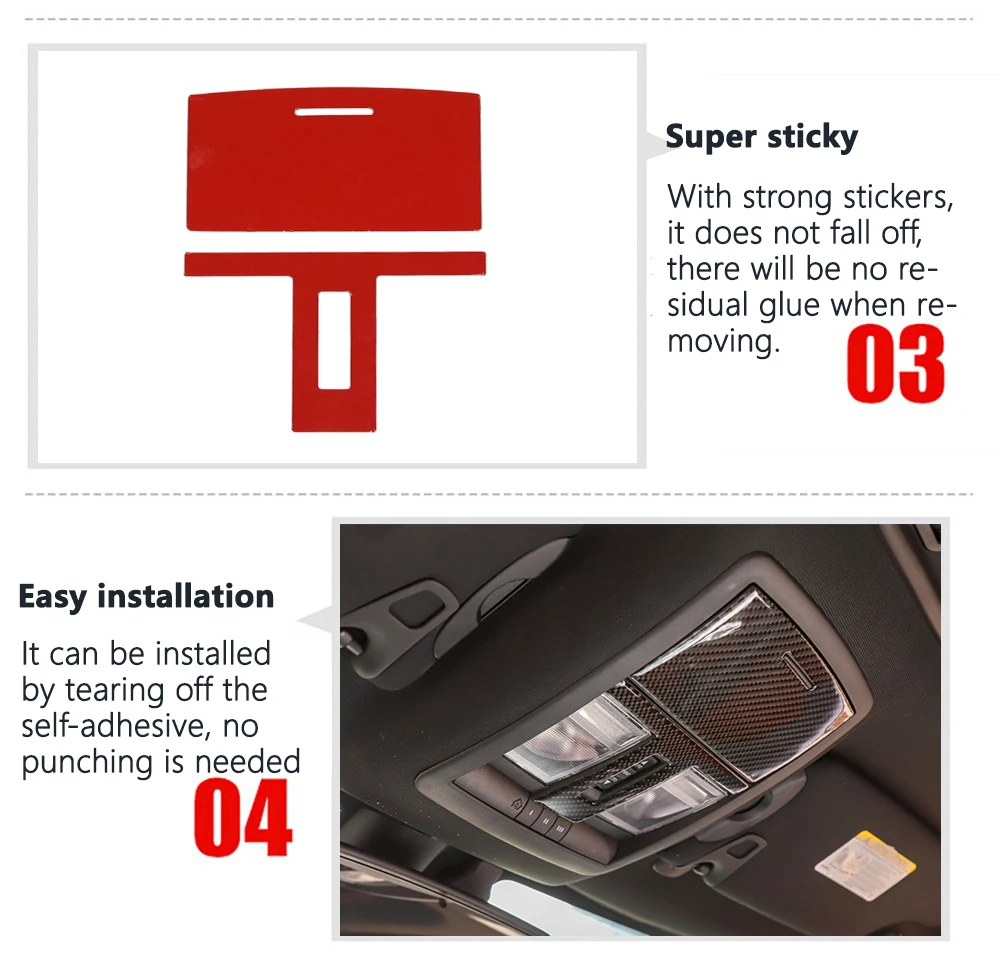 Super sticky

With strong stickers, it does not fall off, there will be no residual glue when removing.

03

Easy installation

It can be installed by tearing off the self-adhesive, no punching is needed

04