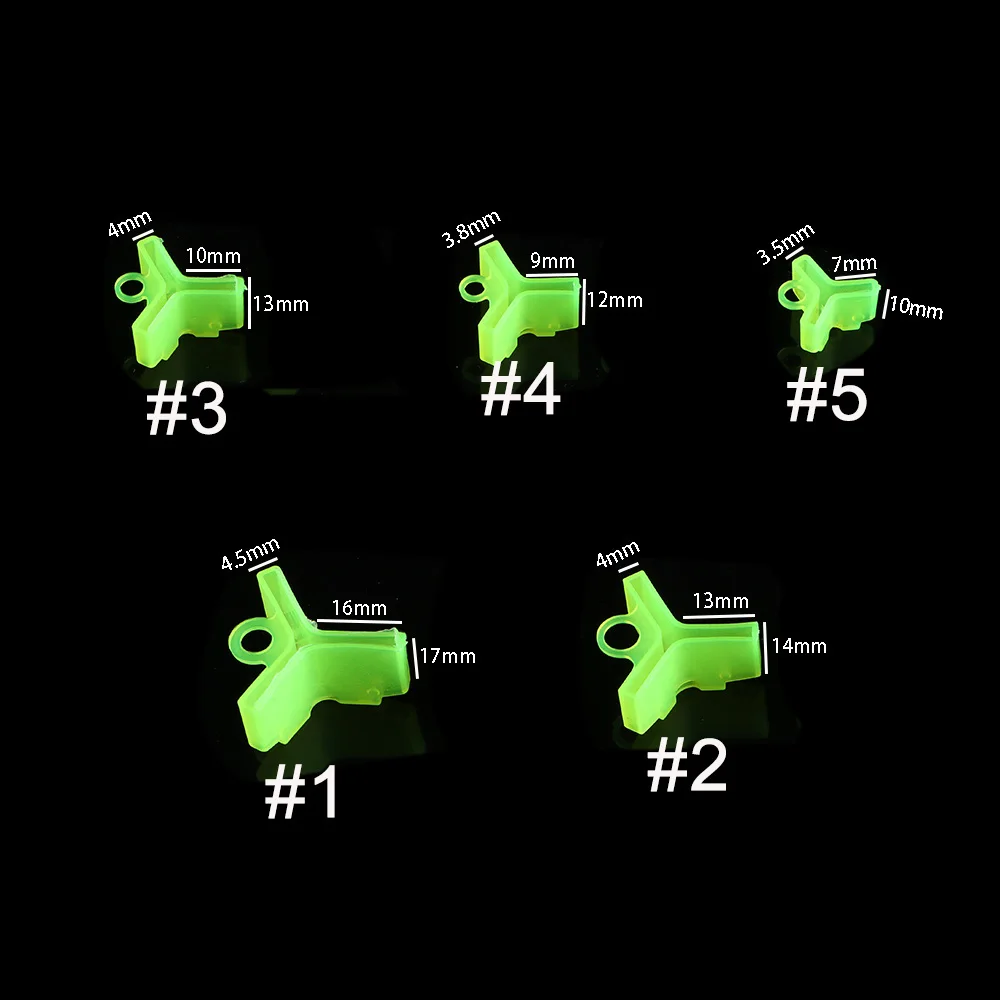 4mm
10mm
13mm
#3

3.8mm
9mm
12mm
#4

3.5mm
7mm
10mm
#5

4.5mm
16mm
17mm
#1

4mm
13mm
14mm
#2