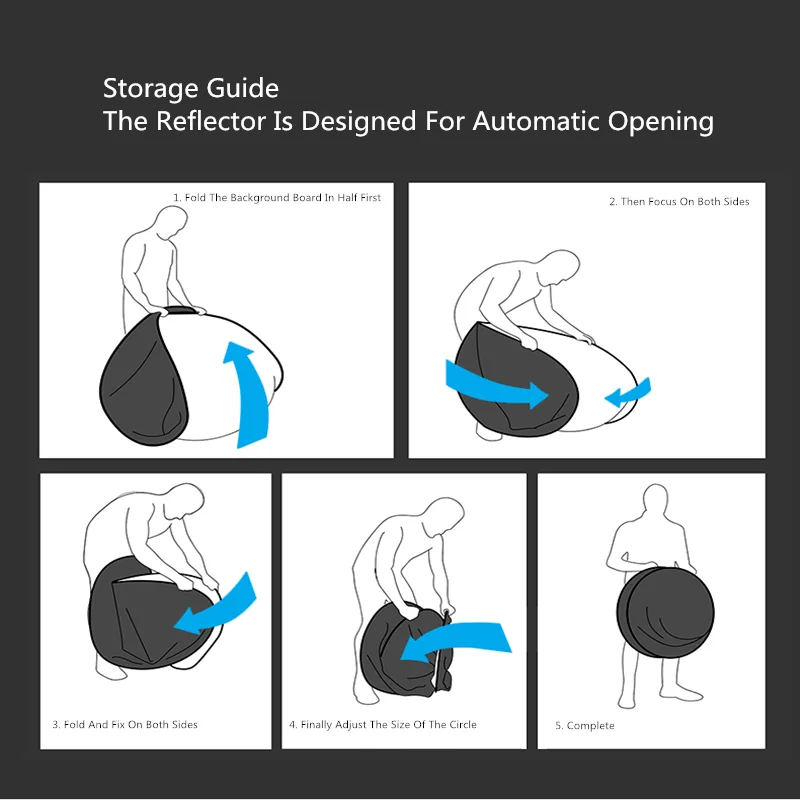 Storage Guide
The Reflector Is Designed For Automatic Opening

1. Fold The Background Board In Half First

2. Then Focus On Both Sides

3. Fold And Fix On Both Sides

4. Finally Adjust The Size Of The Circle

5. Complete