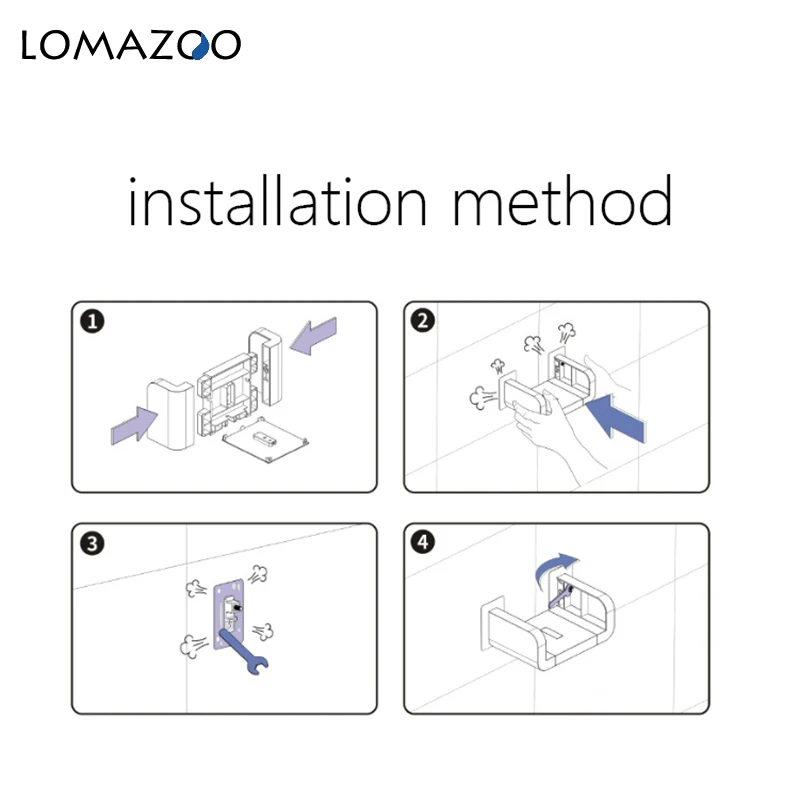 LOMAZOO

installation method

1

2

3

4