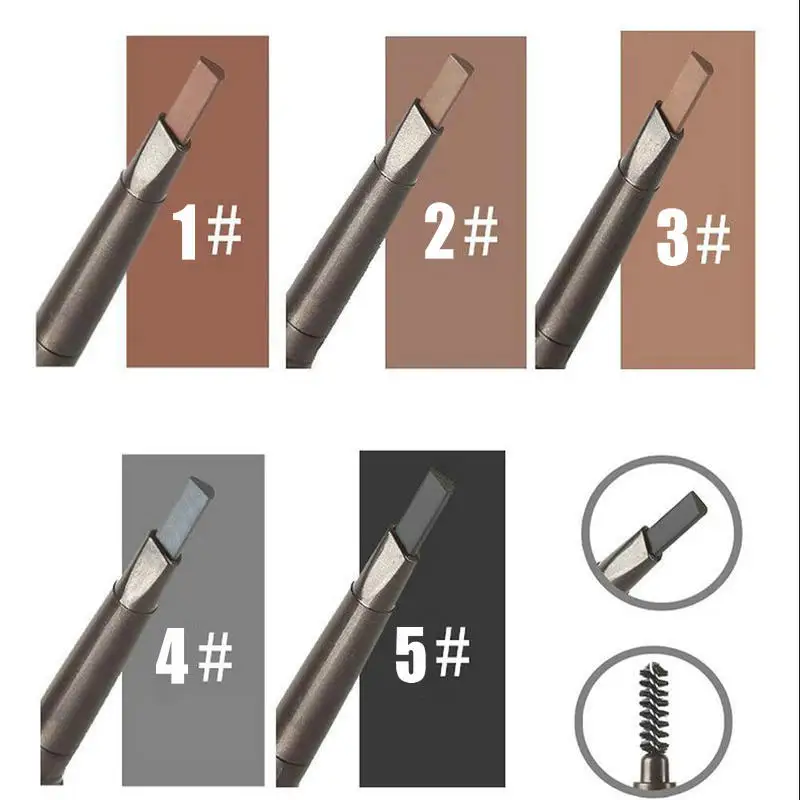 1#

2#

3#

4#

5#