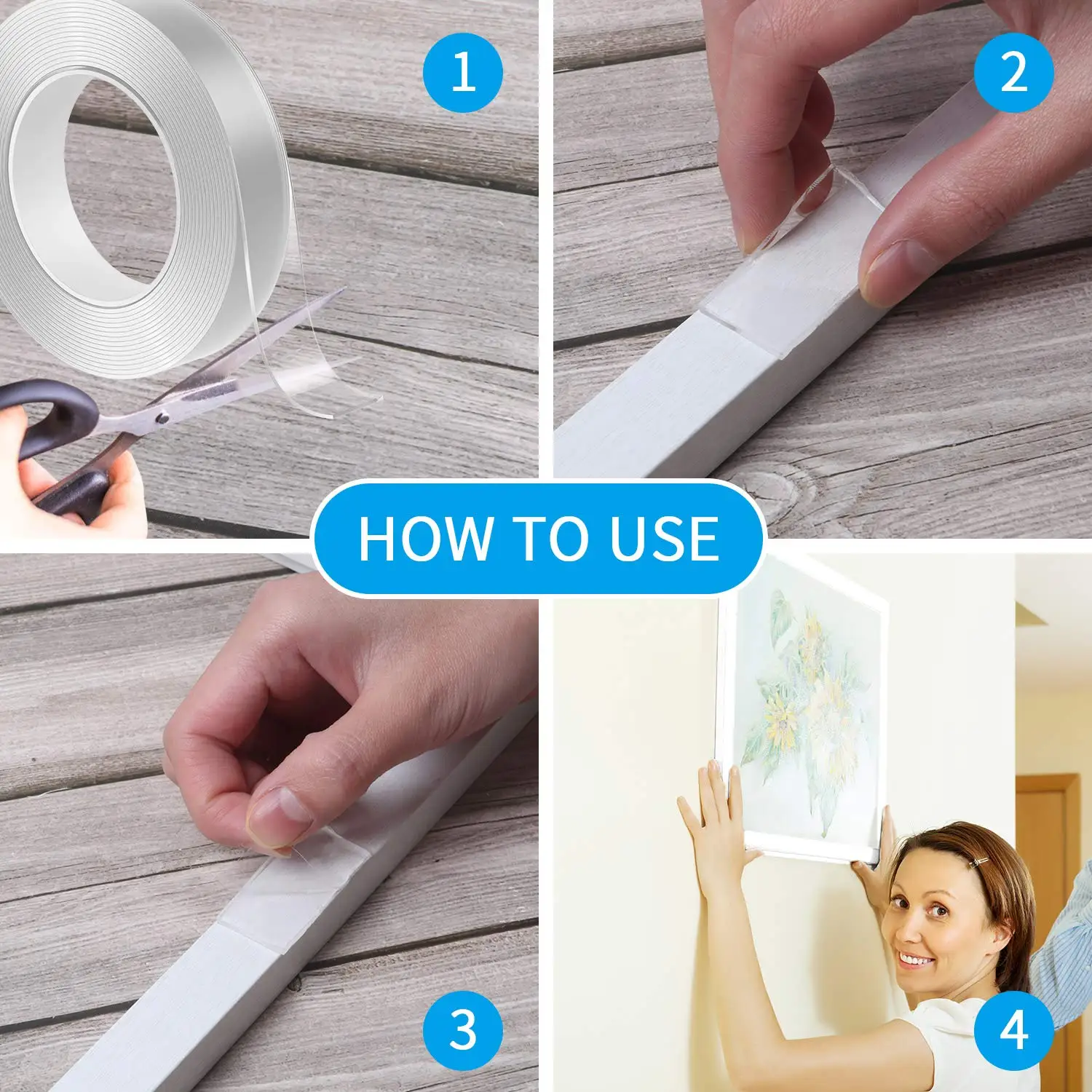 1

2

HOW TO USE

3

4