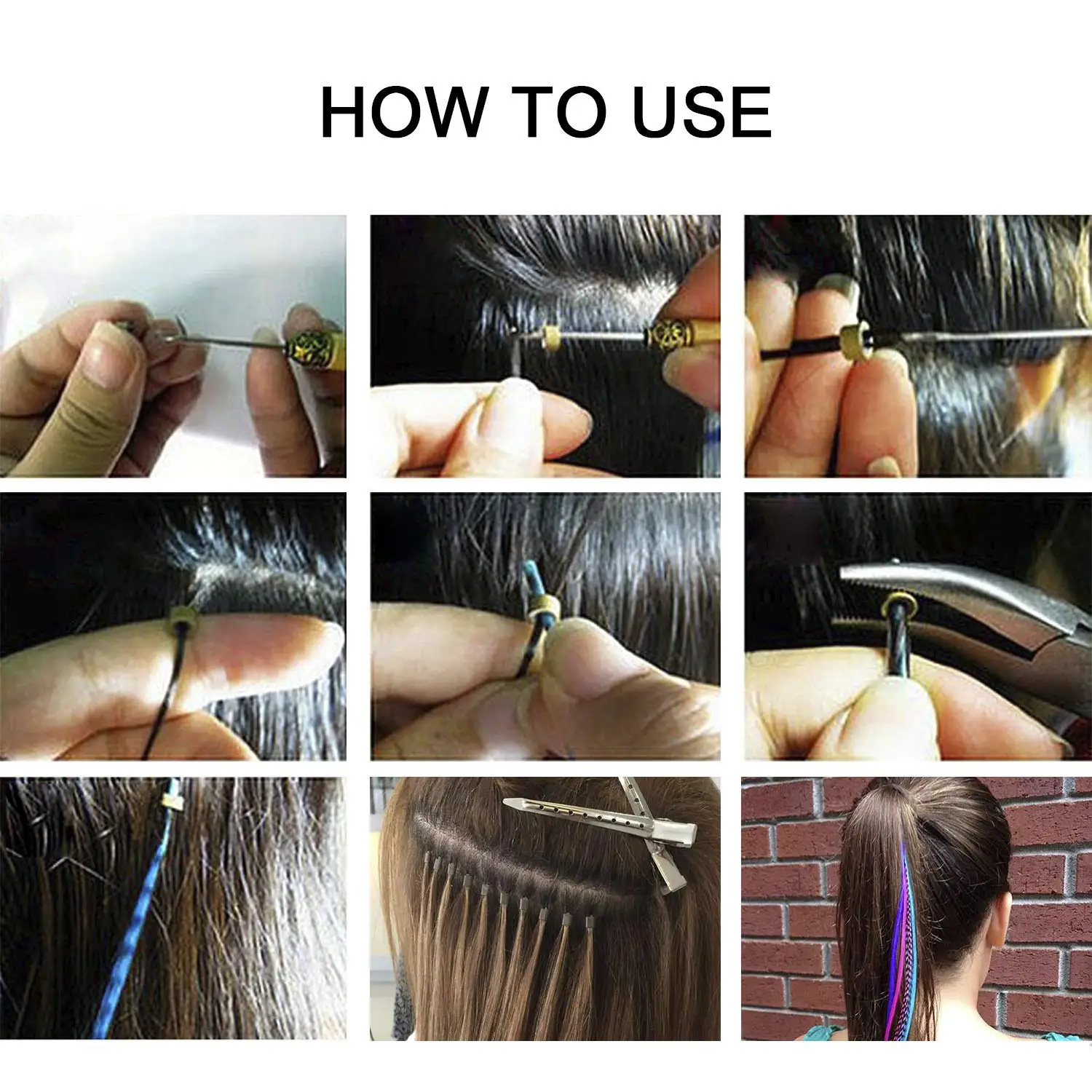 HOW TO USE