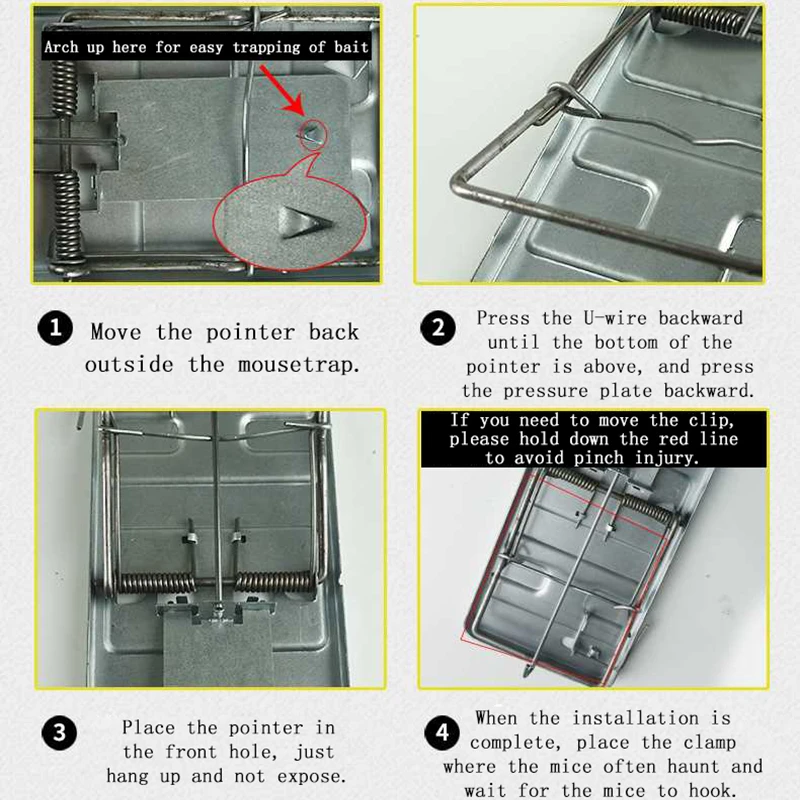 Arch up here for easy trapping of bait

1 Move the pointer back outside the mousetrap.

2 Press the U-wire backward until the bottom of the pointer is above, and press the pressure plate backward.

If you need to move the clip, please hold down the red line to avoid pinch injury.

3 Place the pointer in the front hole, just hang up and not expose.

4 When the installation is complete, place the clamp where the mice often haunt and wait for the mice to hook.