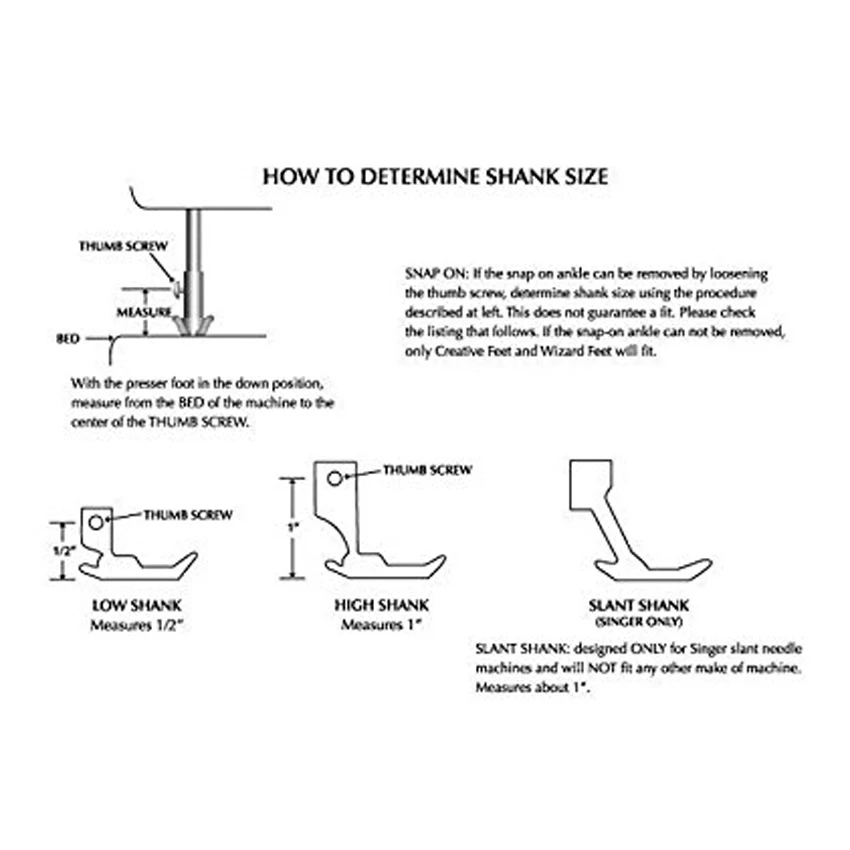 HOW TO DETERMINE SHANK SIZE

THUMB SCREW

MEASURE

BED

With the presser foot in the down position, measure from the BED of the machine to the center of the THUMB SCREW.

SNAP ON: If the snap on ankle can be removed by loosening the thumb screw, determine shank size using the procedure described at left. This does not guarantee a fit. Please check the listing that follows. If the snap-on ankle can not be removed, only Creative Feet and Wizard Feet will fit.

THUMB SCREW

1/2"

LOW SHANK
Measures 1/2"

THUMB SCREW

1"

HIGH SHANK
Measures 1"

SLANT SHANK
(SINGER ONLY)

SLANT SHANK: designed ONLY for Singer slant needle machines and will NOT fit any other make of machine. Measures about 1".