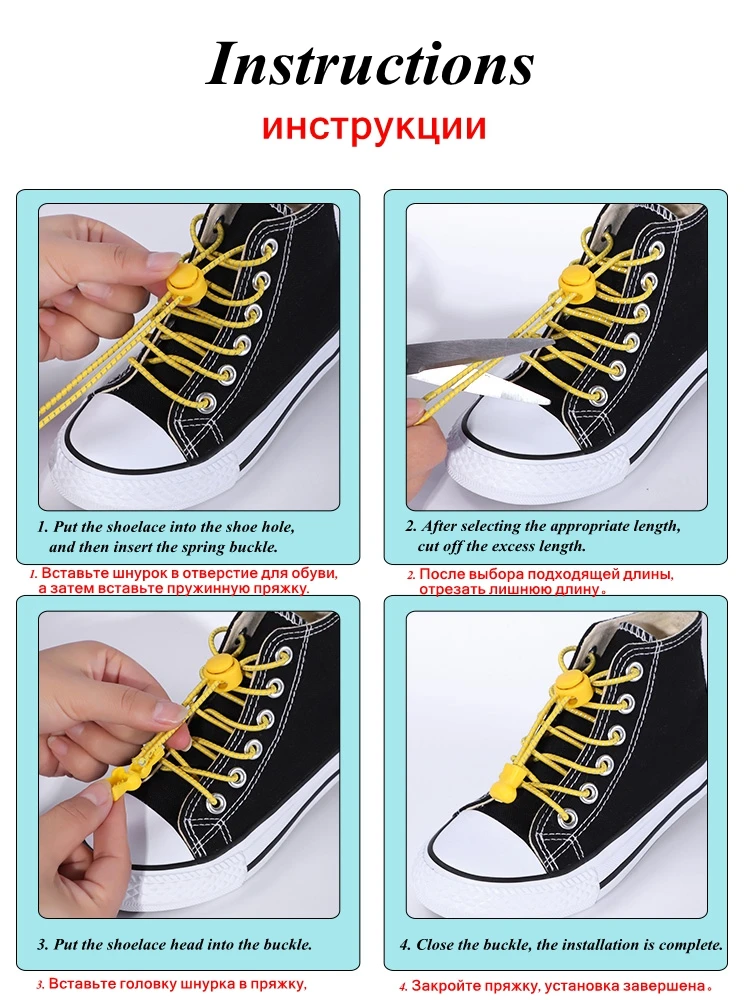 Instructions
инструкции

1. Put the shoelace into the shoe hole, and then insert the spring buckle.
1. Вставьте шнурок в отверстие для обуви, а затем вставьте пружинную пряжку.

2. After selecting the appropriate length, cut off the excess length.
2. После выбора подходящей длины, отрезать лишнюю длину。

3. Put the shoelace head into the buckle.
3. Вставьте головку шнурка в пряжку,

4. Close the buckle, the installation is complete.
4. Закройте пряжку, установка завершена。