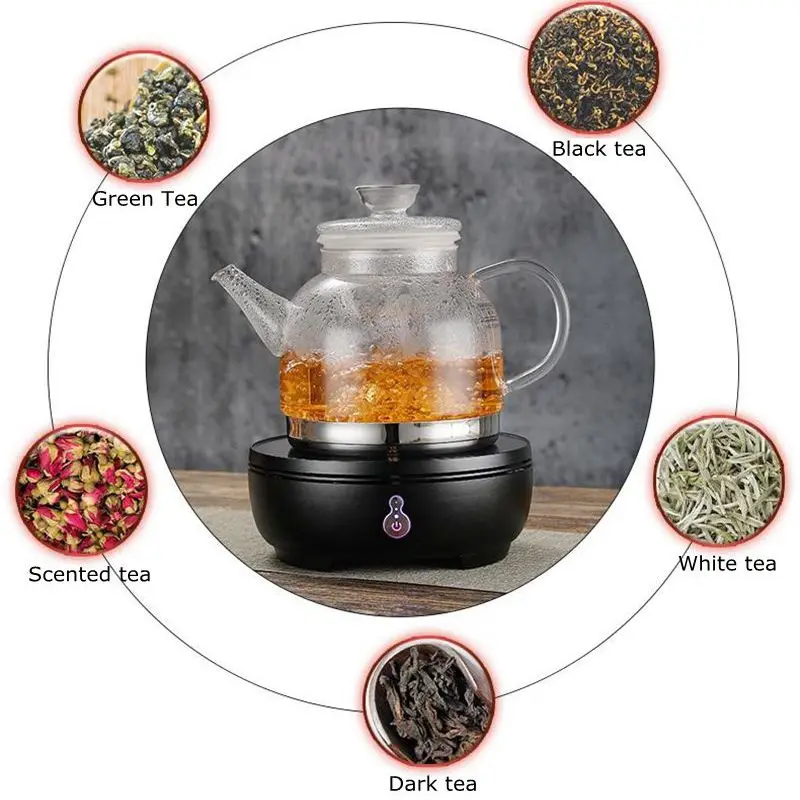 Green Tea

Black tea

Scented tea

White tea

Dark tea