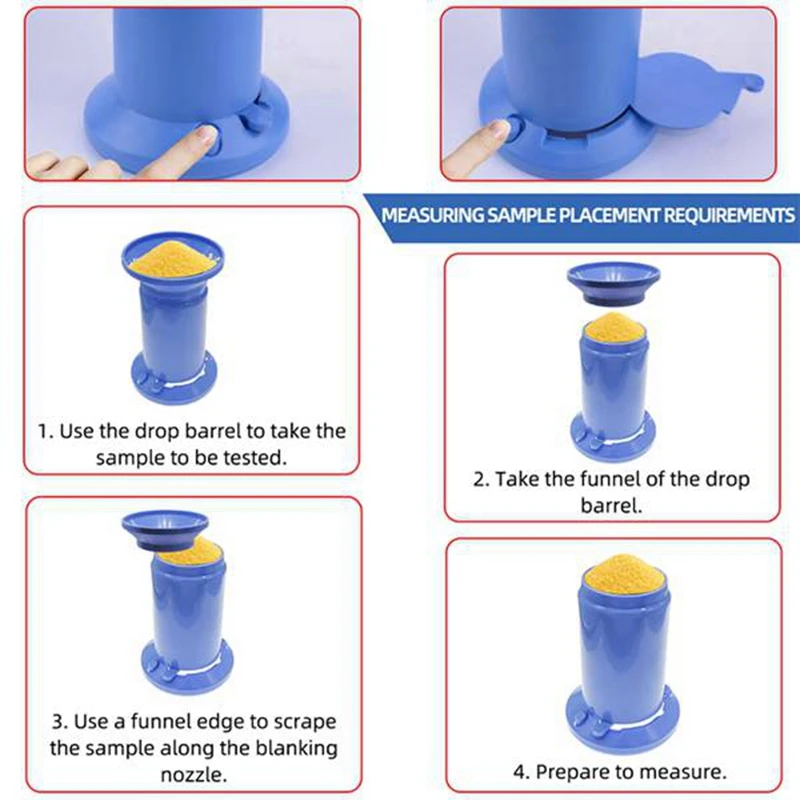 MEASURING SAMPLE PLACEMENT REQUIREMENTS

1. Use the drop barrel to take the sample to be tested.

2. Take the funnel of the drop barrel.

3. Use a funnel edge to scrape the sample along the blanking nozzle.

4. Prepare to measure.