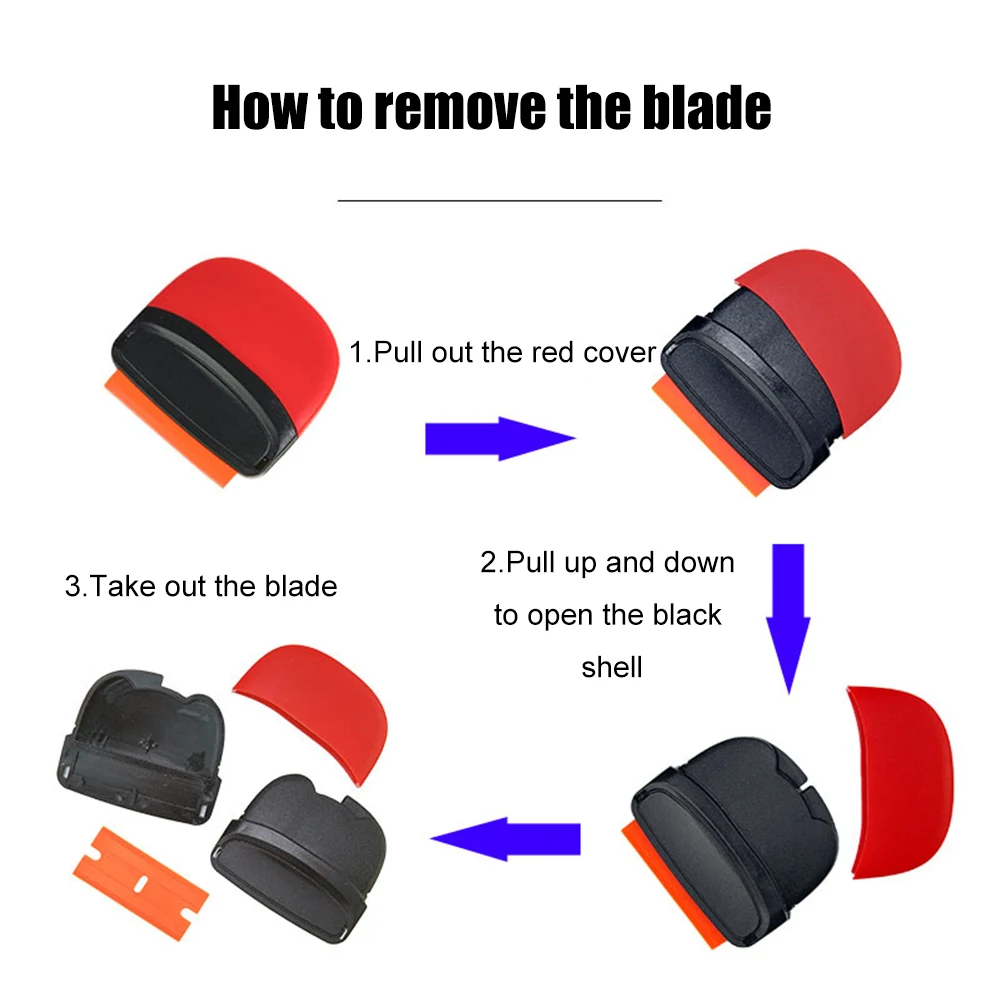 How to remove the blade

1.Pull out the red cover

2.Pull up and down to open the black shell

3.Take out the blade