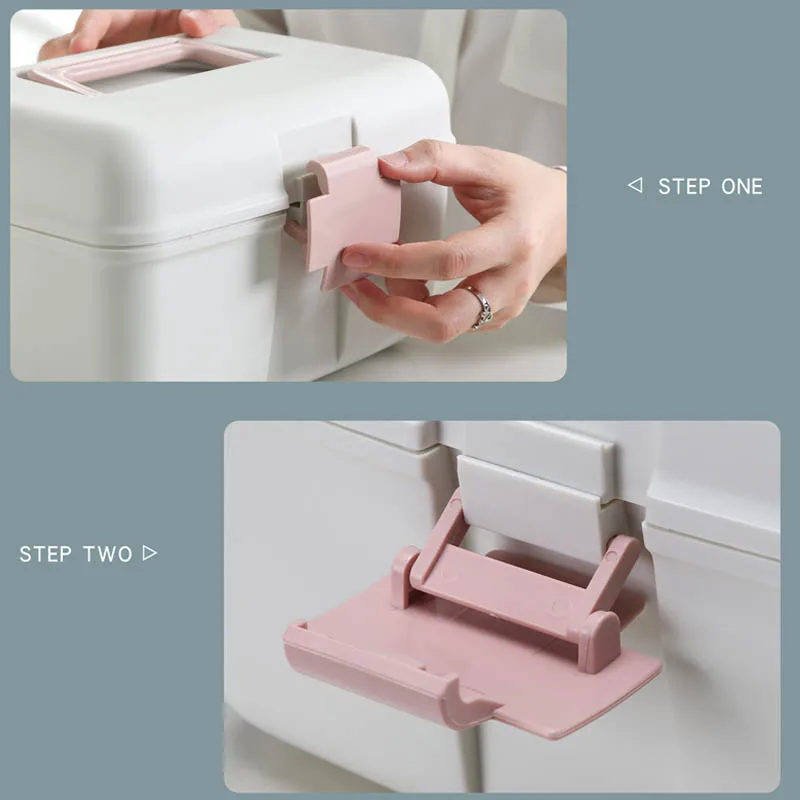 ◁ STEP ONE

STEP TWO ▷