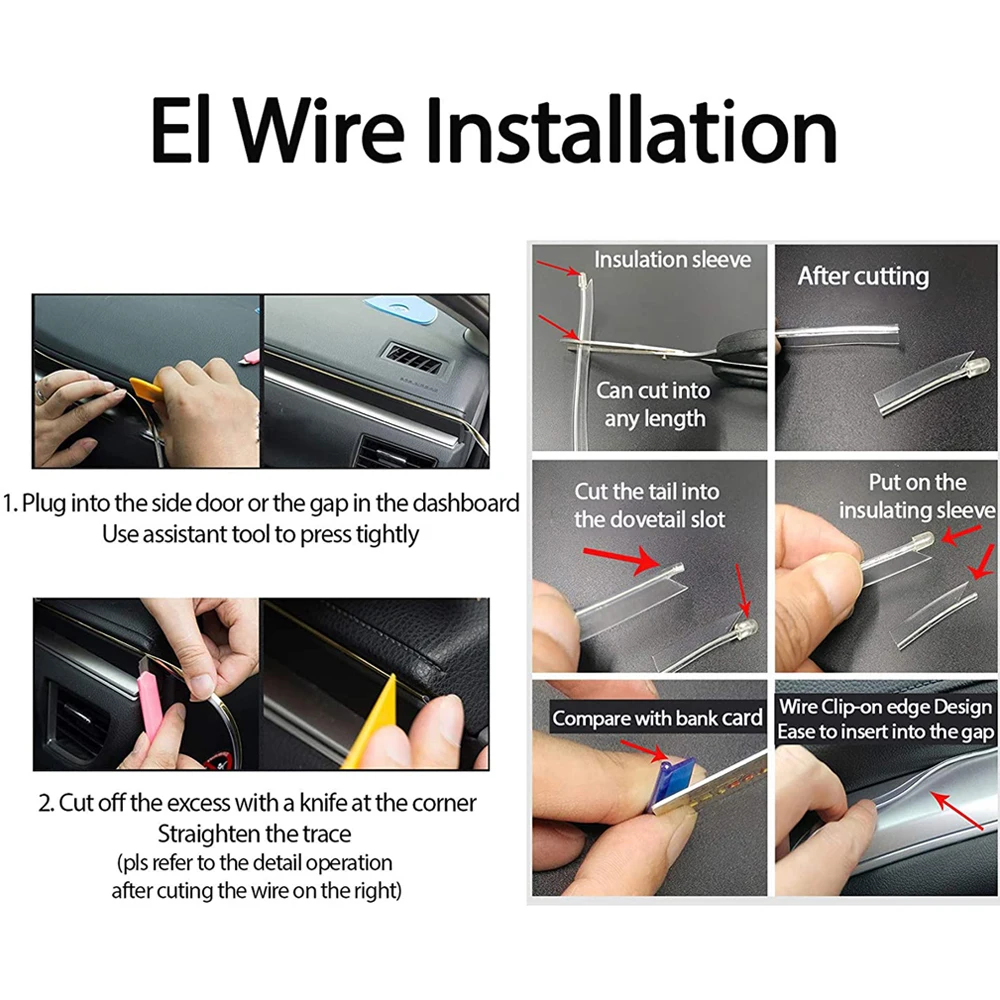 El Wire Installation

1. Plug into the side door or the gap in the dashboard
Use assistant tool to press tightly

2. Cut off the excess with a knife at the corner
Straighten the trace
(pls refer to the detail operation after cuting the wire on the right)

Insulation sleeve

Can cut into any length

After cutting

Cut the tail into the dovetail slot

Put on the insulating sleeve

Compare with bank card

Wire Clip-on edge Design
Ease to insert into the gap