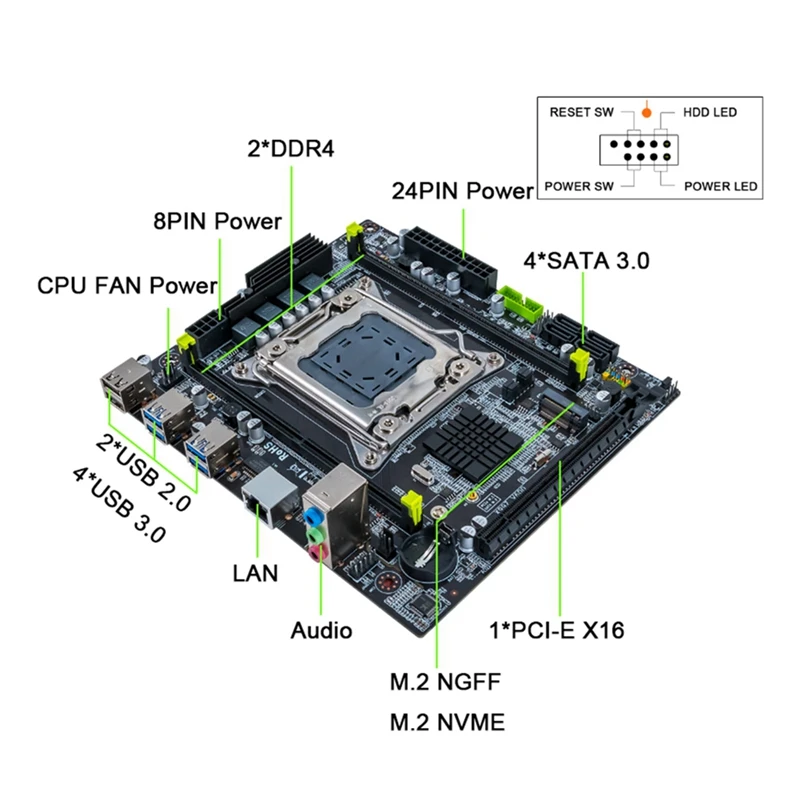 RESET SW
HDD LED
POWER SW
POWER LED

2*DDR4

24PIN Power

8PIN Power

4*SATA 3.0

CPU FAN Power

RoHS

2*USB 2.0
4*USB 3.0

LAN

Audio

1*PCI-E X16

M.2 NGFF
M.2 NVME