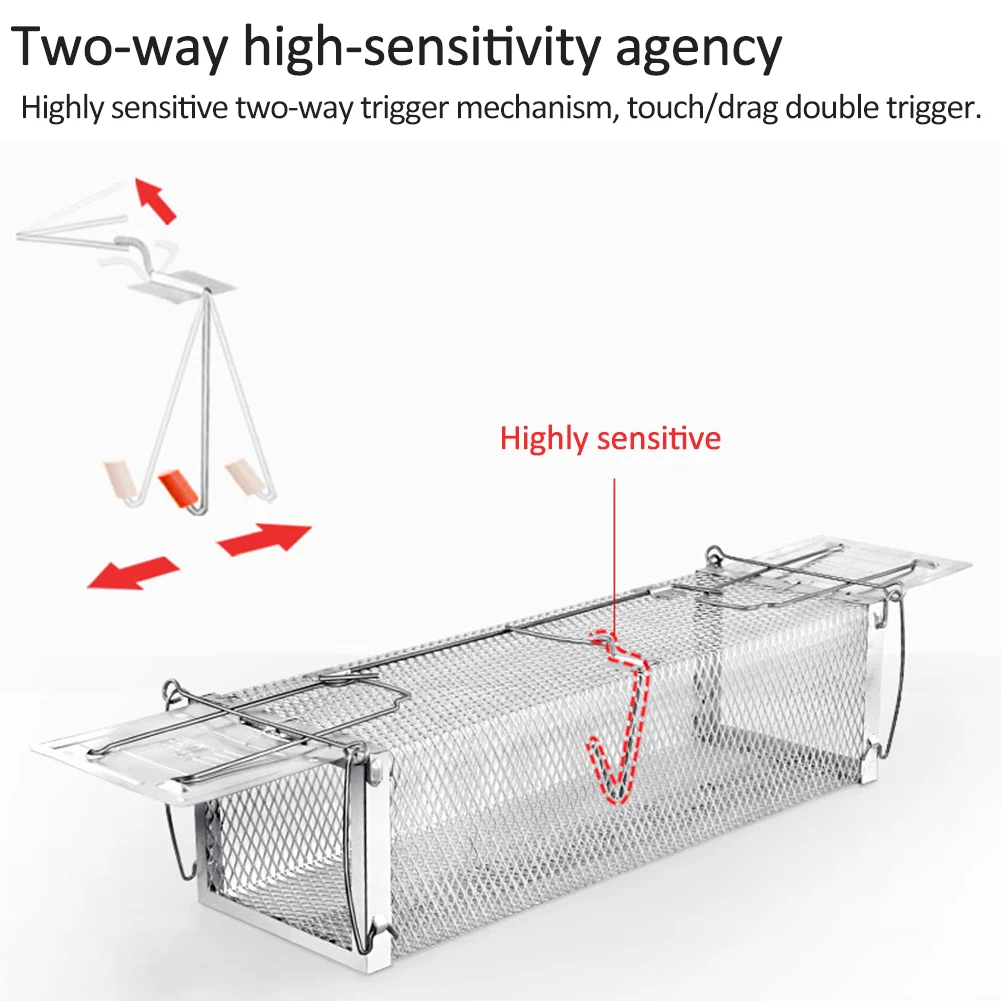 Two-way high-sensitivity agency

Highly sensitive two-way trigger mechanism, touch/drag double trigger.

Highly sensitive