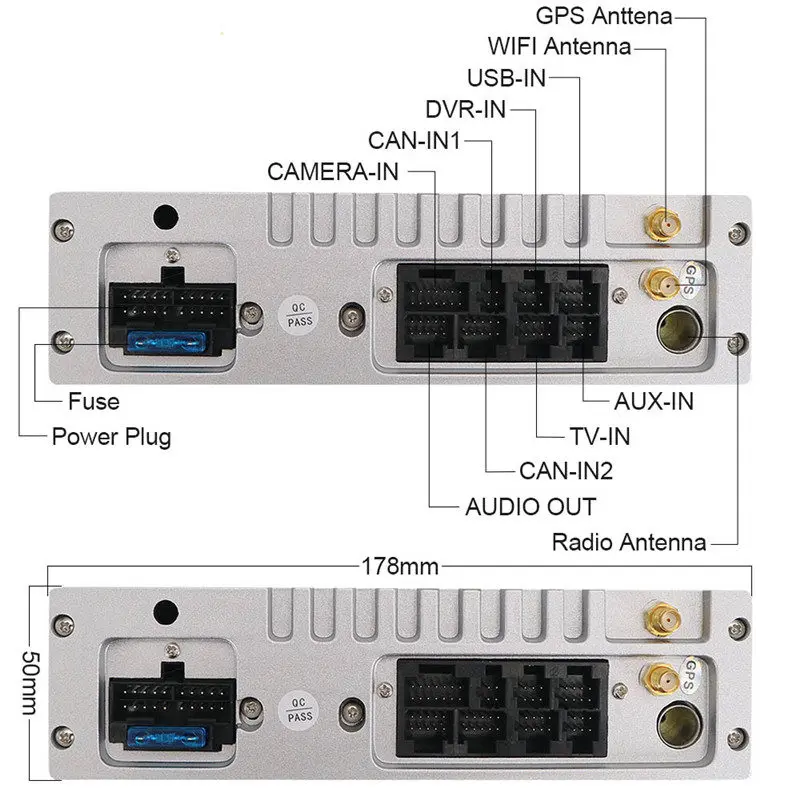 GPS Anttena
WIFI Antenna
USB-IN
DVR-IN
CAN-IN1
CAMERA-IN

QC PASS

GPS

Fuse
Power Plug

AUX-IN
TV-IN
CAN-IN2
AUDIO OUT
Radio Antenna

178mm
50mm

QC PASS

GPS